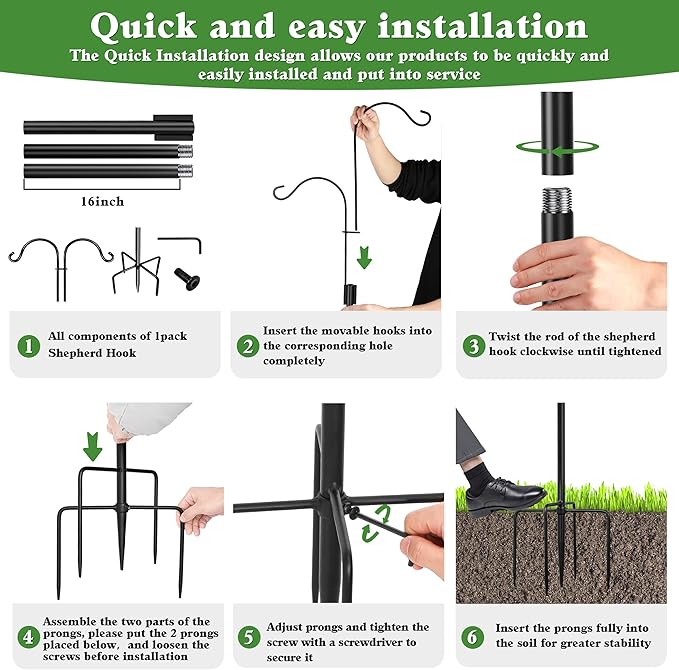 Quick and easy installation

The Quick Installation design allows our products to be quickly and easily installed and put into service

16inch

1 All components of 1pack Shepherd Hook

2 Insert the movable hooks into the corresponding hole completely

3 Twist the rod of the shepherd hook clockwise until tightened

4 Assemble the two parts of the prongs, please put the 2 prongs placed below, and loosen the screws before installation

5 Adjust prongs and tighten the screw with a screwdriver to secure it

6 Insert the prongs fully into the soil for greater stability