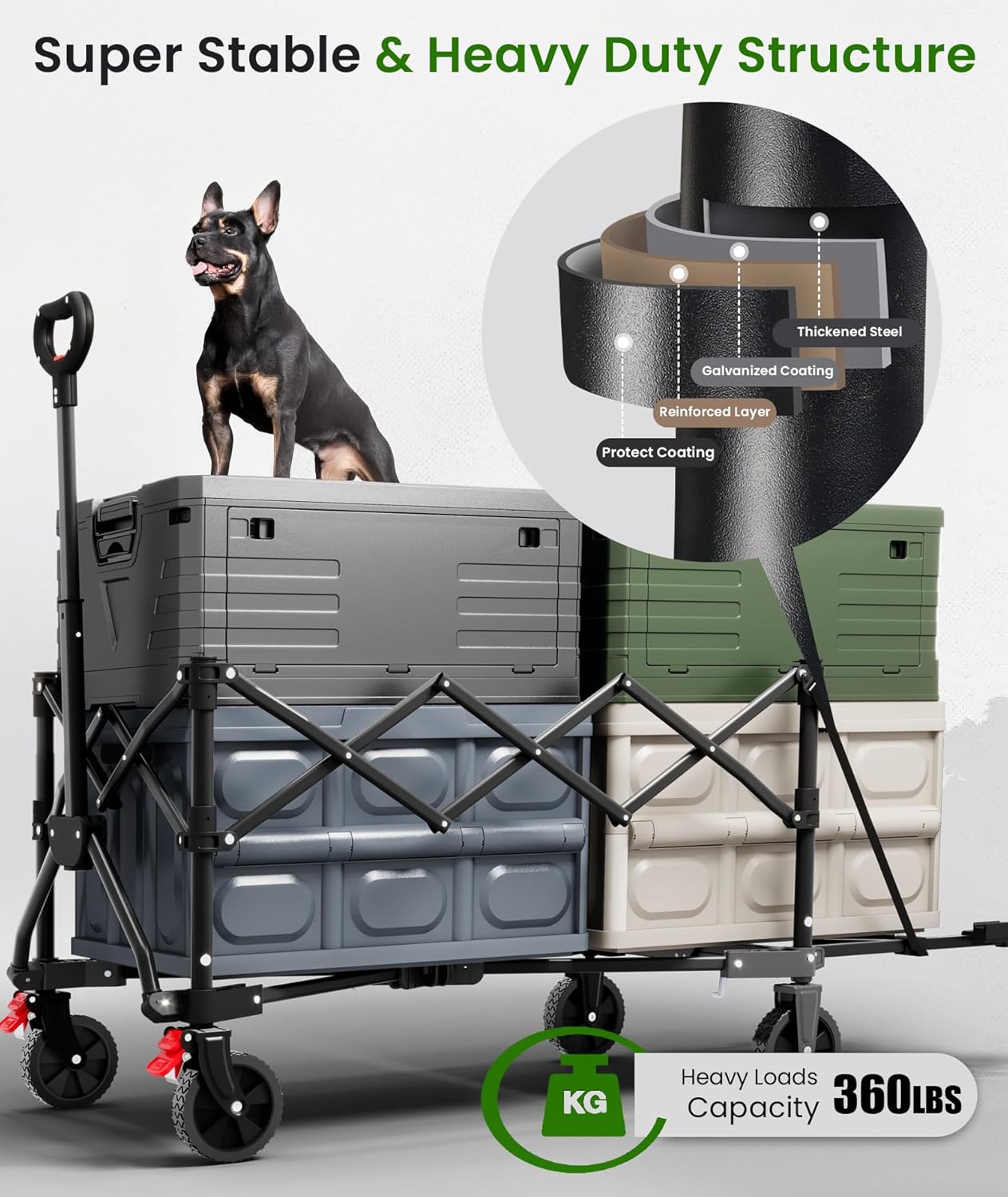 Super Stable & Heavy Duty Structure

Thickened Steel

Galvanized Coating

Reinforced Layer

Protect Coating

KG

Heavy Loads Capacity 360LBS