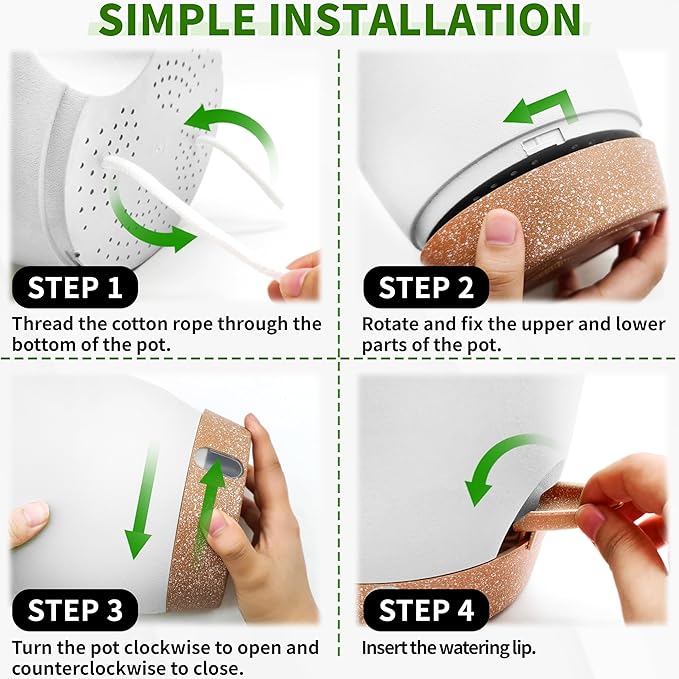 SIMPLE INSTALLATION

STEP 1

Thread the cotton rope through the bottom of the pot.

STEP 2

Rotate and fix the upper and lower parts of the pot.

STEP 3

Turn the pot clockwise to open and counterclockwise to close.

STEP 4

Insert the watering lip.