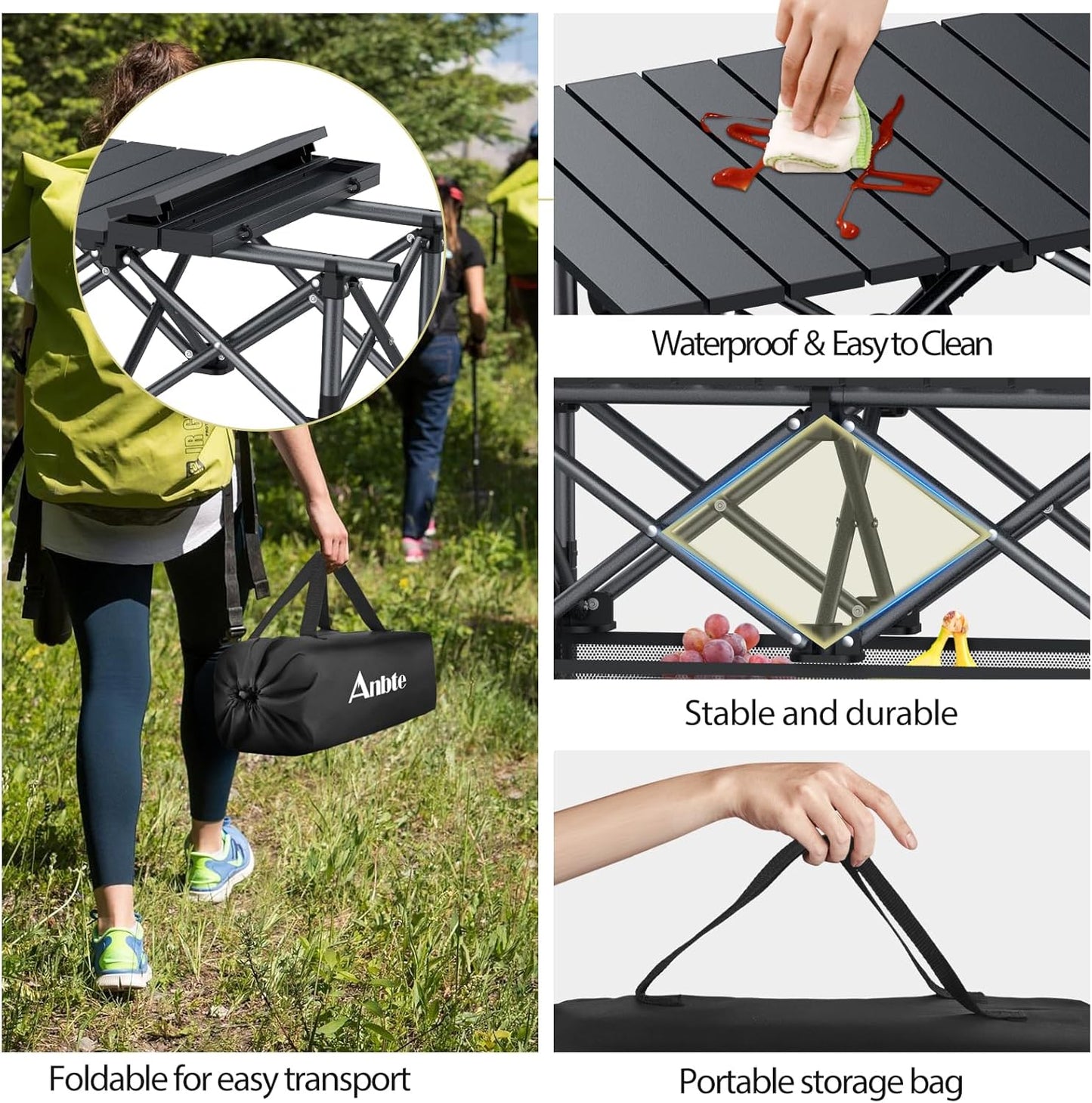 Anbte

Foldable for easy transport

Waterproof & Easy to Clean

Stable and durable

Portable storage bag