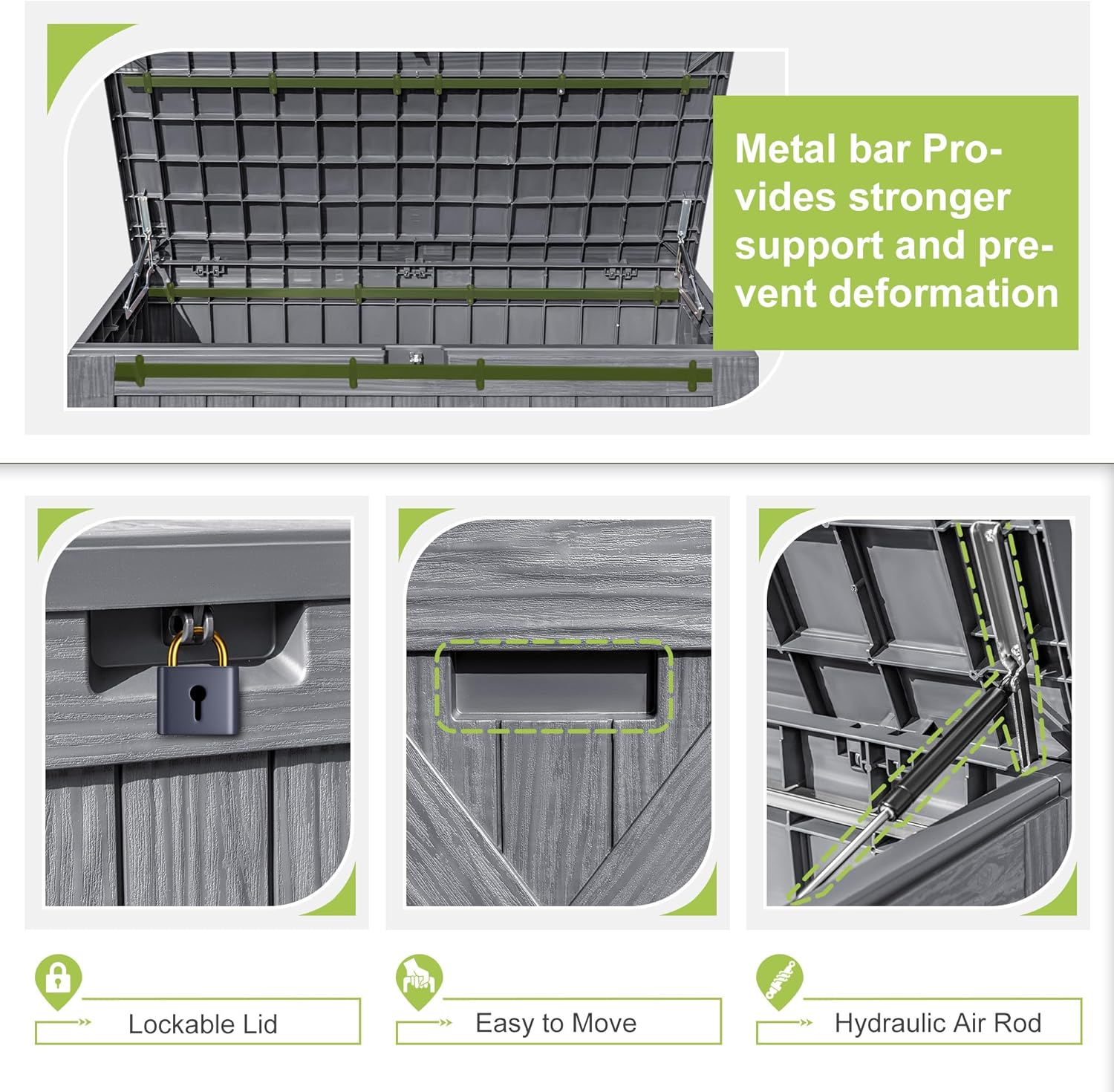 Metal bar Provides stronger support and prevent deformation

Lockable Lid

Easy to Move

Hydraulic Air Rod