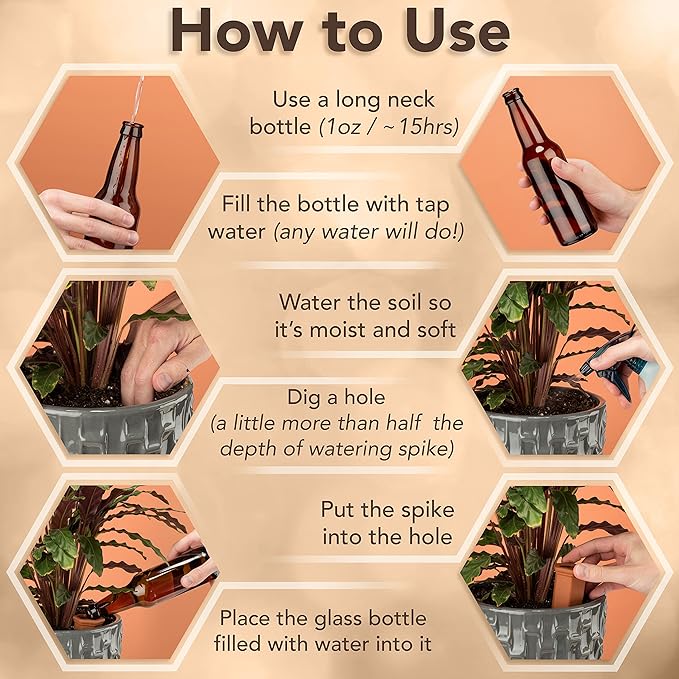 How to Use

Use a long neck bottle (1oz / ~15hrs)

Fill the bottle with tap water (any water will do!)

Water the soil so it's moist and soft

Dig a hole (a little more than half the depth of watering spike)

Put the spike into the hole

Place the glass bottle filled with water into it