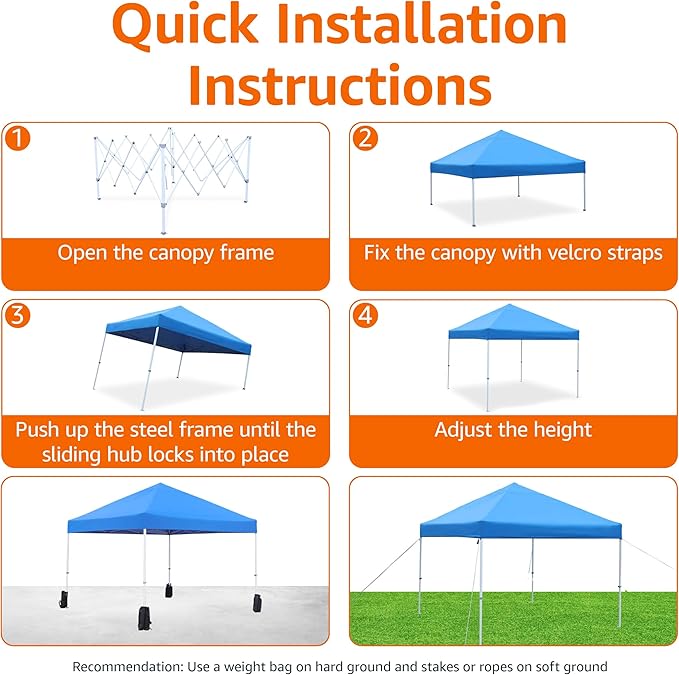 Quick Installation Instructions

1
Open the canopy frame

2
Fix the canopy with velcro straps

3
Push up the steel frame until the sliding hub locks into place

4
Adjust the height

Recommendation: Use a weight bag on hard ground and stakes or ropes on soft ground