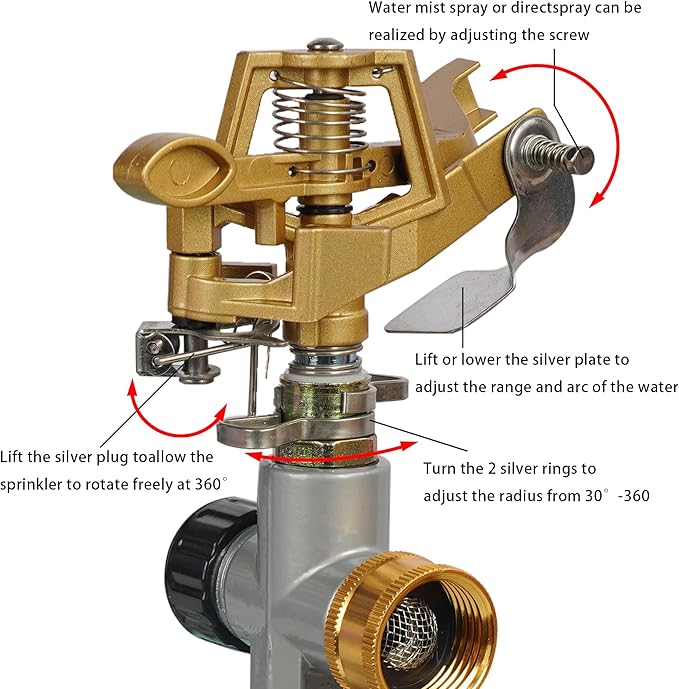 Water mist spray or directspray can be realized by adjusting the screw

Lift or lower the silver plate to adjust the range and arc of the water

Lift the silver plug toallow the sprinkler to rotate freely at 360°

Turn the 2 silver rings to adjust the radius from 30° -360