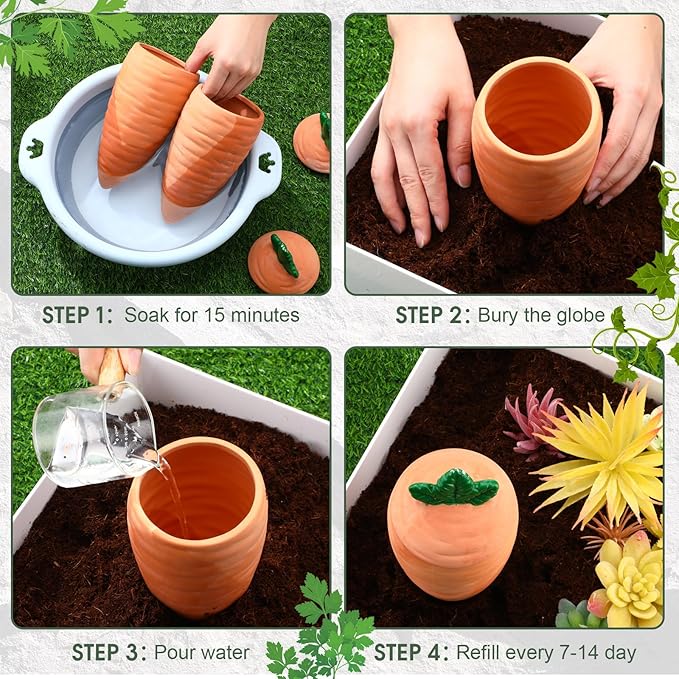 STEP 1: Soak for 15 minutes

STEP 2: Bury the globe

STEP 3: Pour water

STEP 4: Refill every 7-14 day