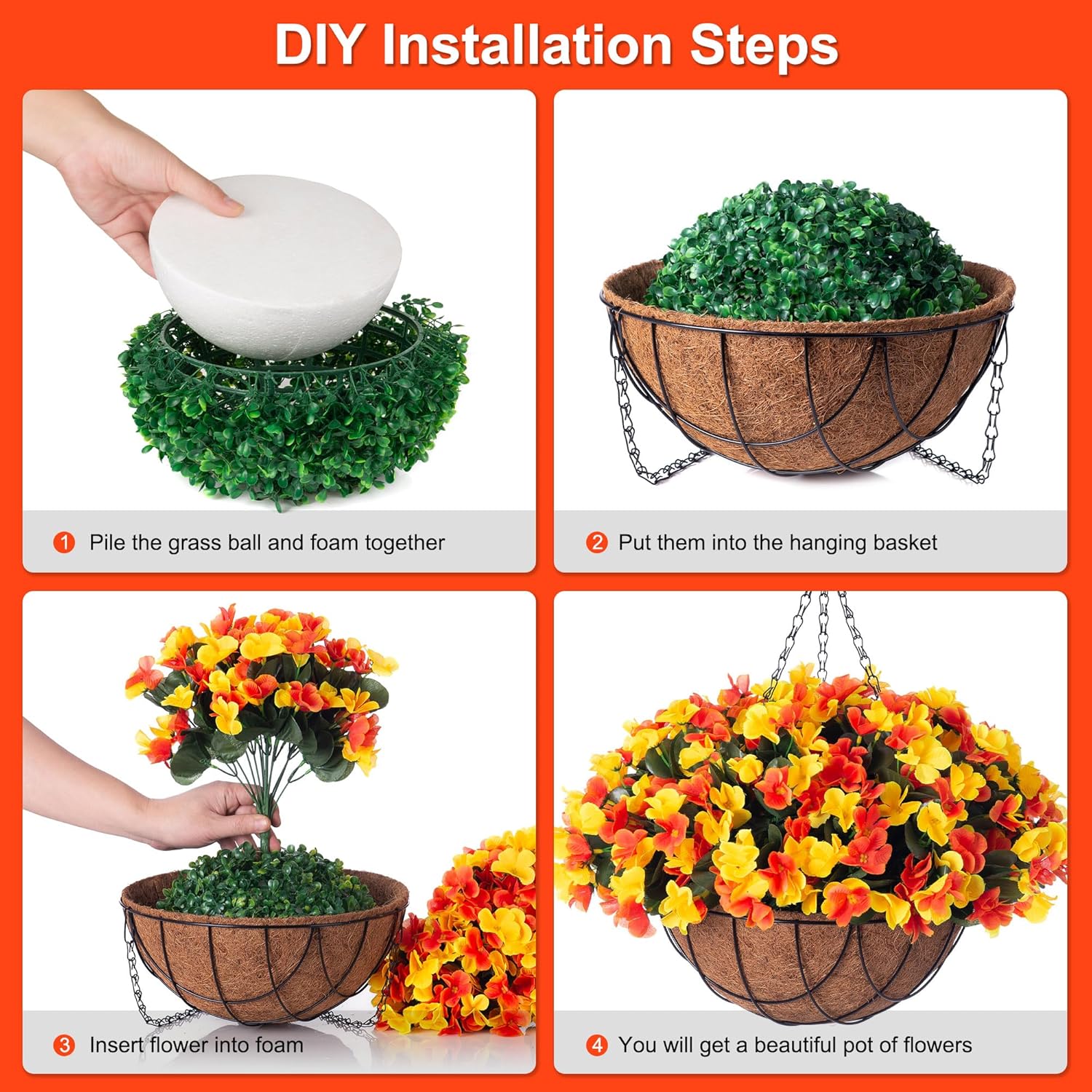 DIY Installation Steps

1 Pile the grass ball and foam together

2 Put them into the hanging basket

3 Insert flower into foam

4 You will get a beautiful pot of flowers