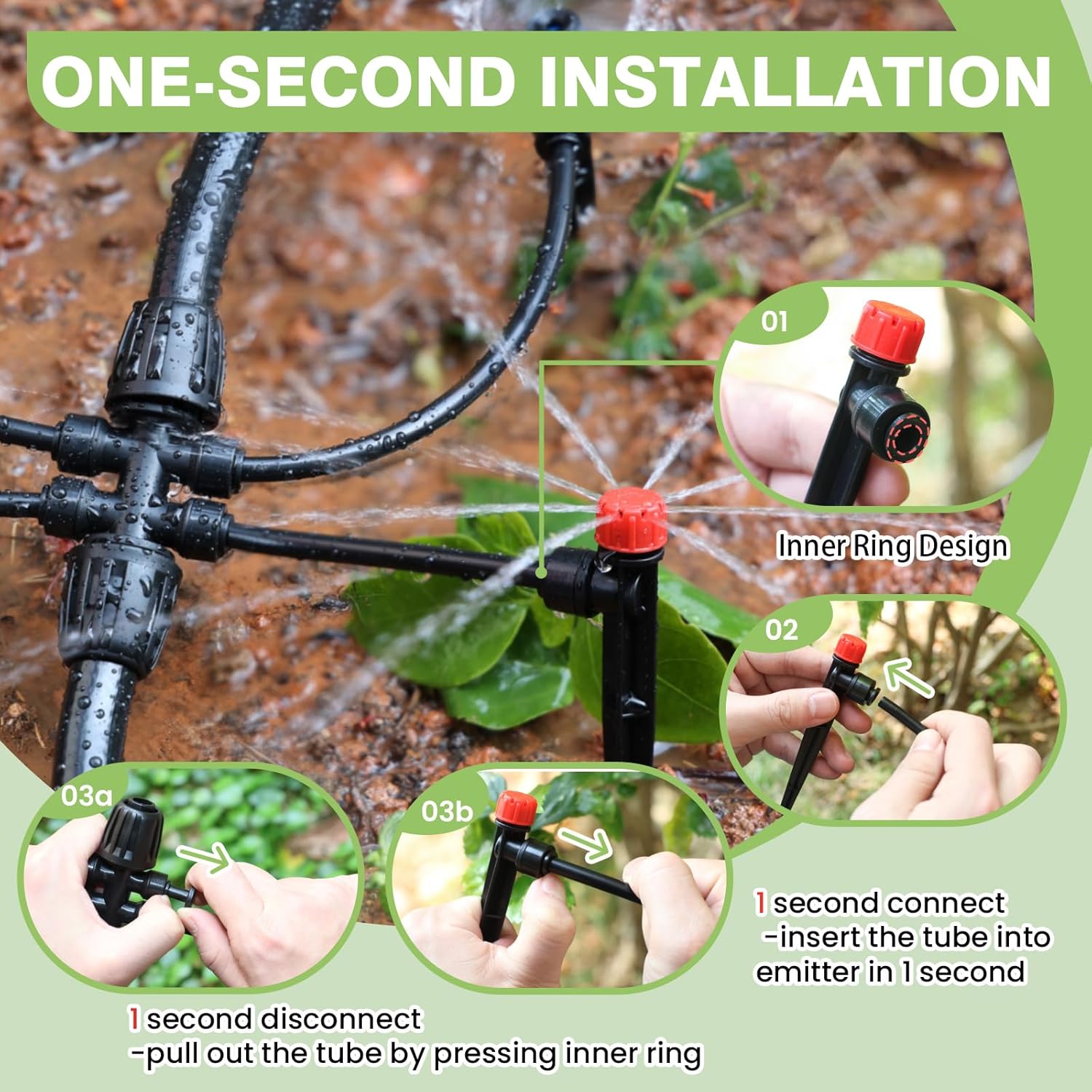 ONE-SECOND INSTALLATION

01

Inner Ring Design

02

03a

03b

1 second connect
-insert the tube into emitter in 1 second

1 second disconnect
-pull out the tube by pressing inner ring