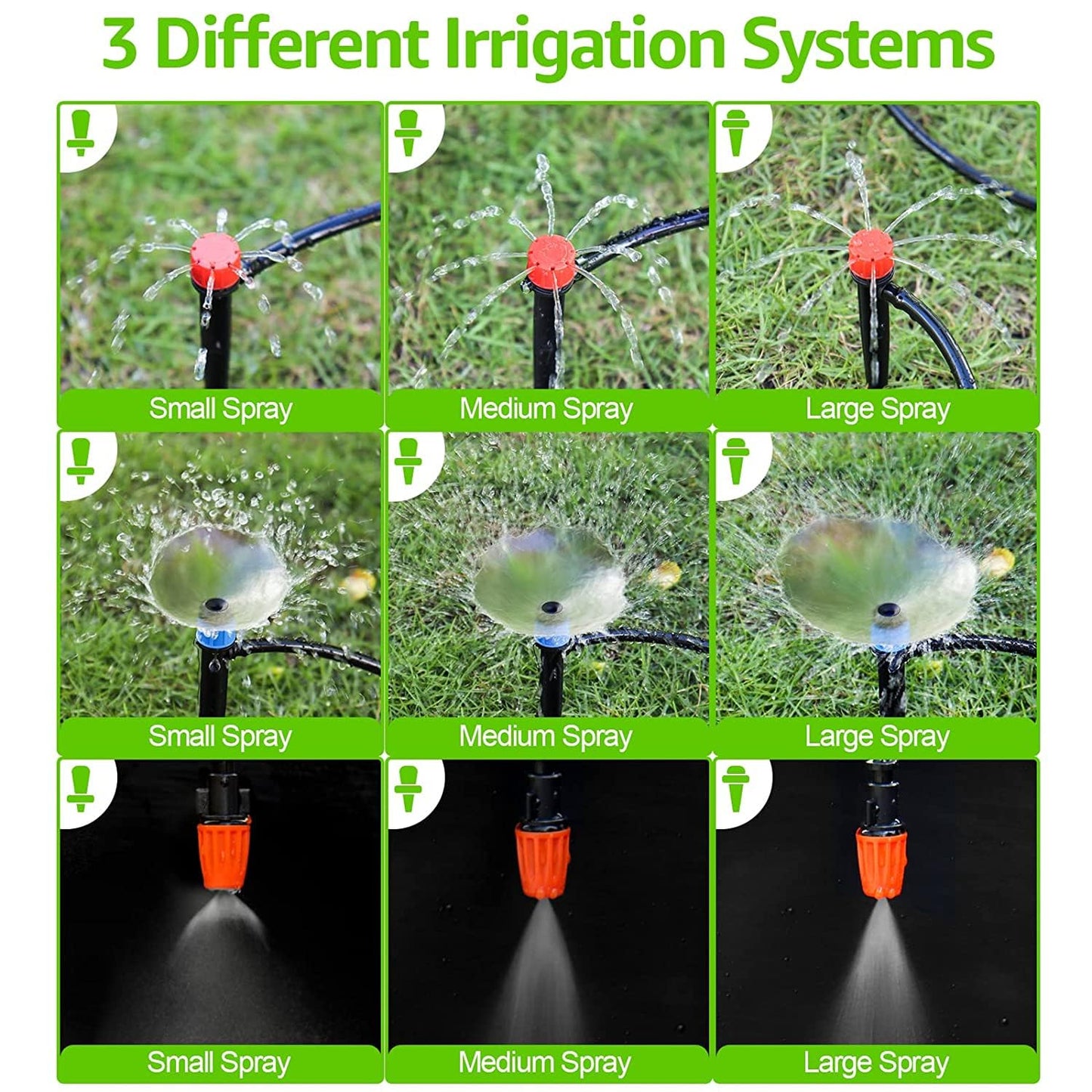 3 Different Irrigation Systems

Small Spray

Medium Spray

Large Spray

Small Spray

Medium Spray

Large Spray

Small Spray

Medium Spray

Large Spray