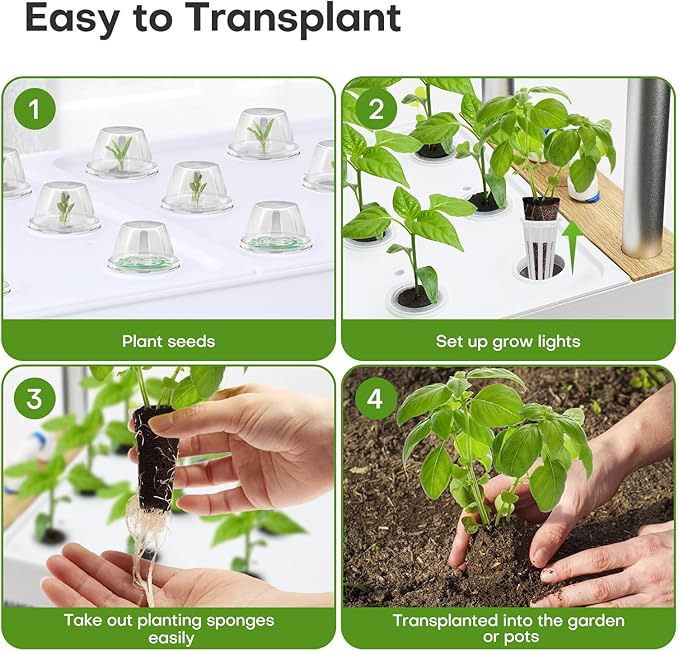 Easy to Transplant

1

Plant seeds

2

Set up grow lights

3

Take out planting sponges easily

4

Transplanted into the garden or pots