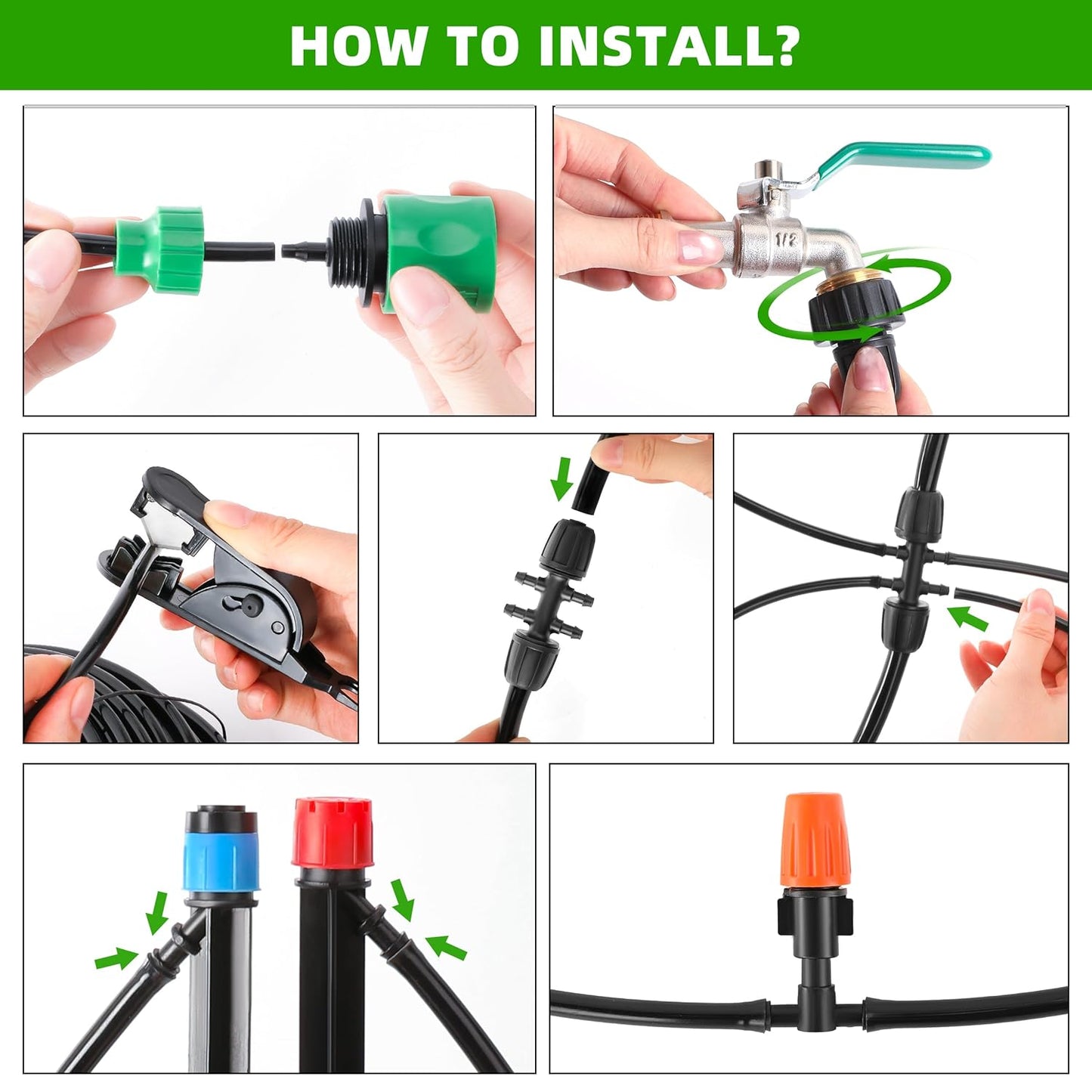 HOW TO INSTALL?

1/2