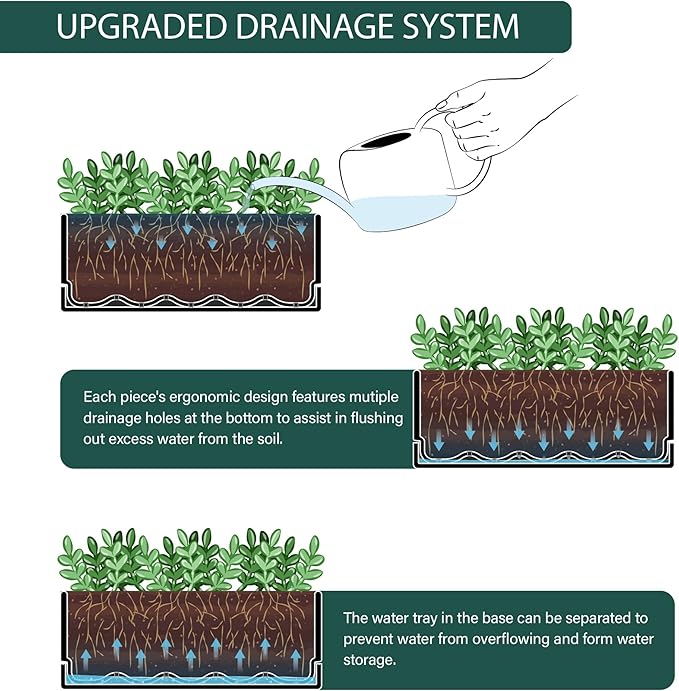 UPGRADED DRAINAGE SYSTEM

Each piece's ergonomic design features mutiple drainage holes at the bottom to assist in flushing out excess water from the soil.

The water tray in the base can be separated to prevent water from overflowing and form water storage.