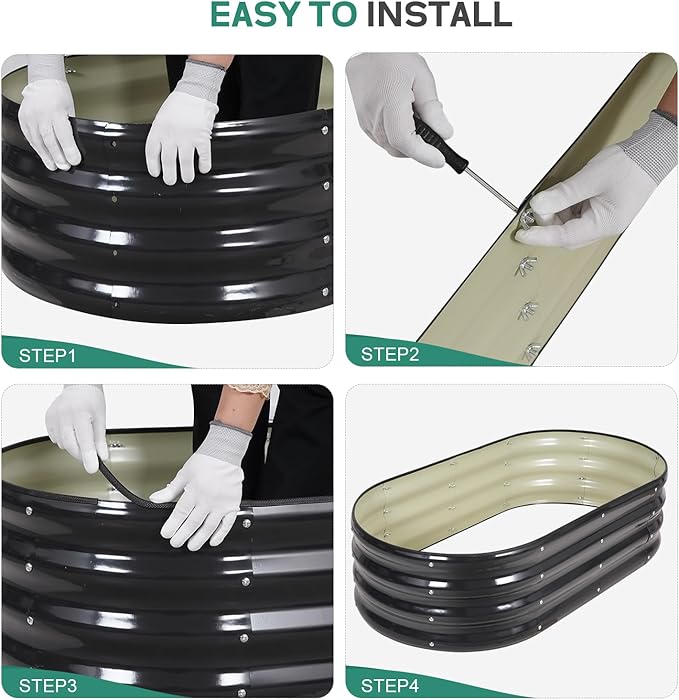 EASY TO INSTALL

STEP1

STEP2

STEP3

STEP4