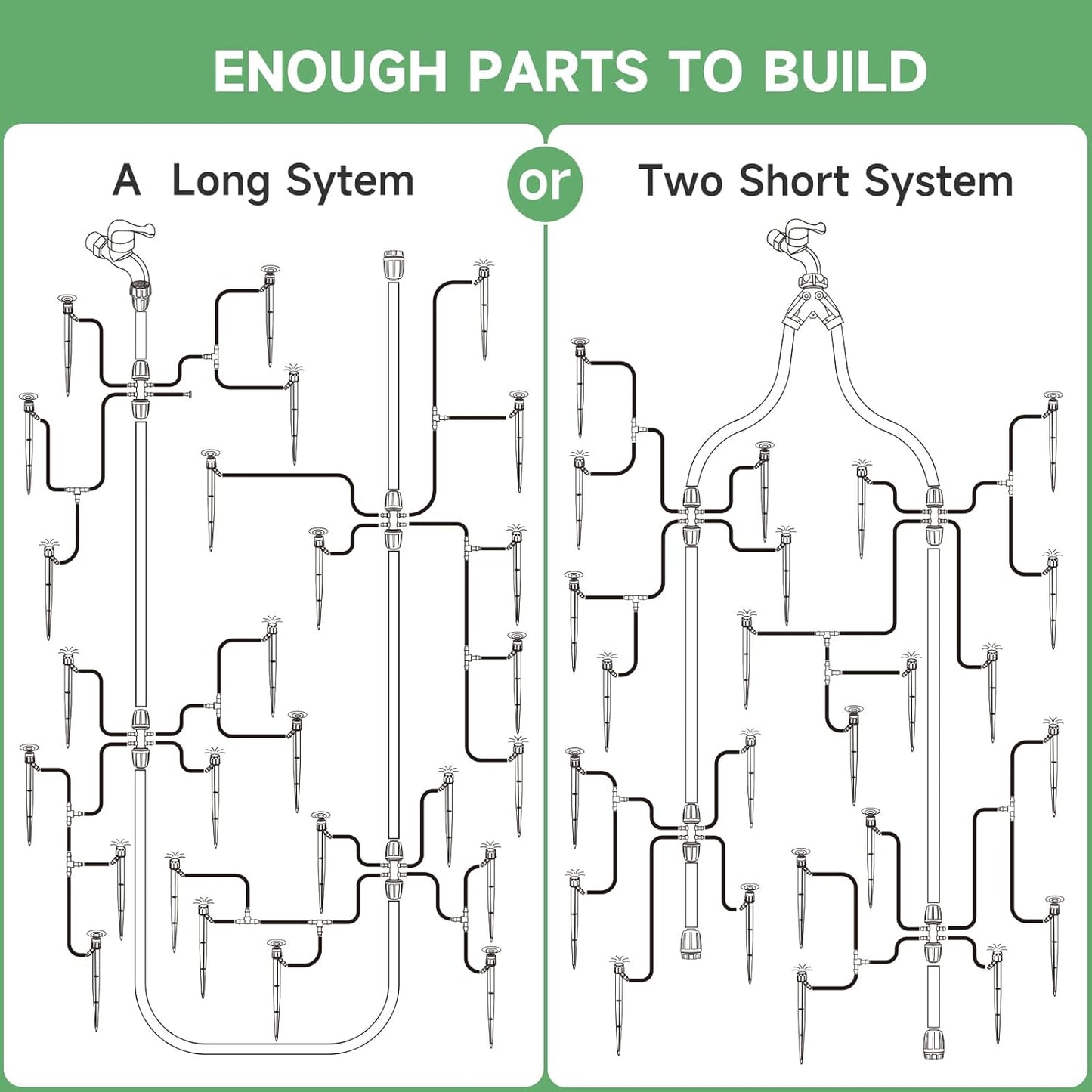 ENOUGH PARTS TO BUILD

A Long Sytem

or

Two Short System