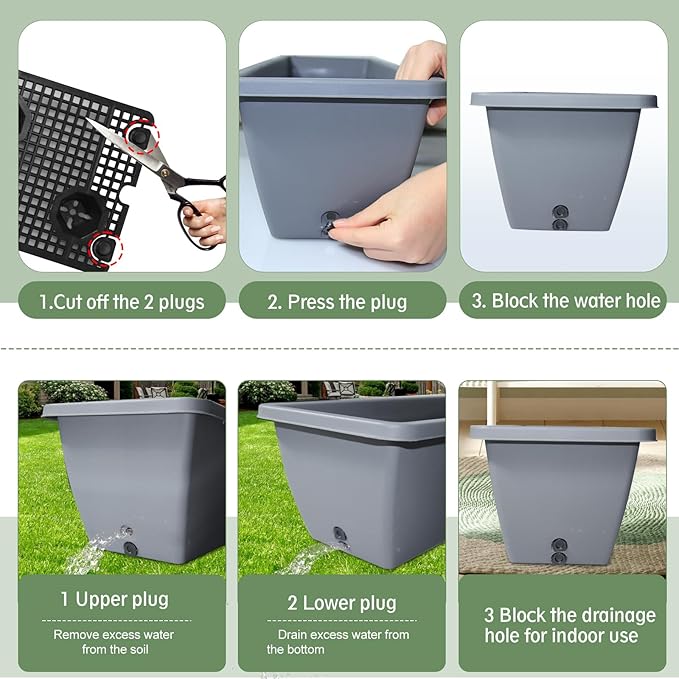 1.Cut off the 2 plugs

2. Press the plug

3. Block the water hole

1 Upper plug

Remove excess water from the soil

2 Lower plug

Drain excess water from the bottom

3 Block the drainage hole for indoor use