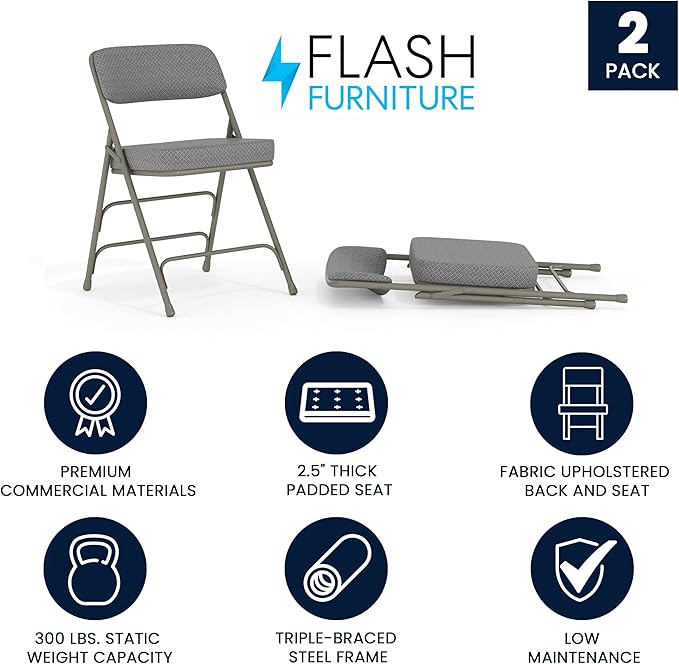 FLASH FURNITURE

2 PACK

PREMIUM COMMERCIAL MATERIALS

2.5" THICK PADDED SEAT

FABRIC UPHOLSTERED BACK AND SEAT

300 LBS. STATIC WEIGHT CAPACITY

TRIPLE-BRACED STEEL FRAME

LOW MAINTENANCE