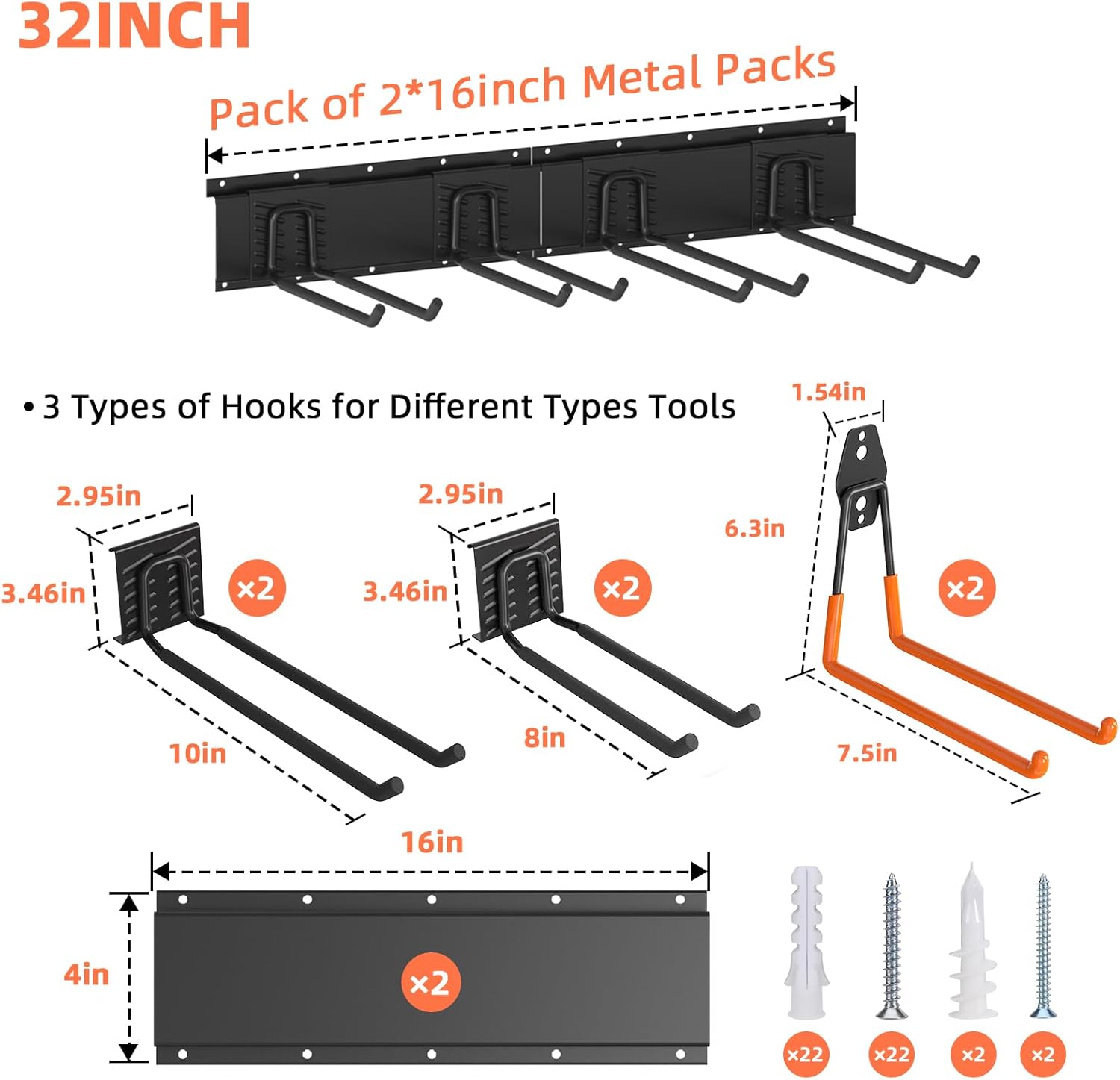 32INCH

Pack of 2*16inch Metal Packs

• 3 Types of Hooks for Different Types Tools

2.95in
3.46in
×2
10in

2.95in
3.46in
×2
8in

1.54in
6.3in
×2
7.5in

16in
4in
×2

×22
×22
×2
×2