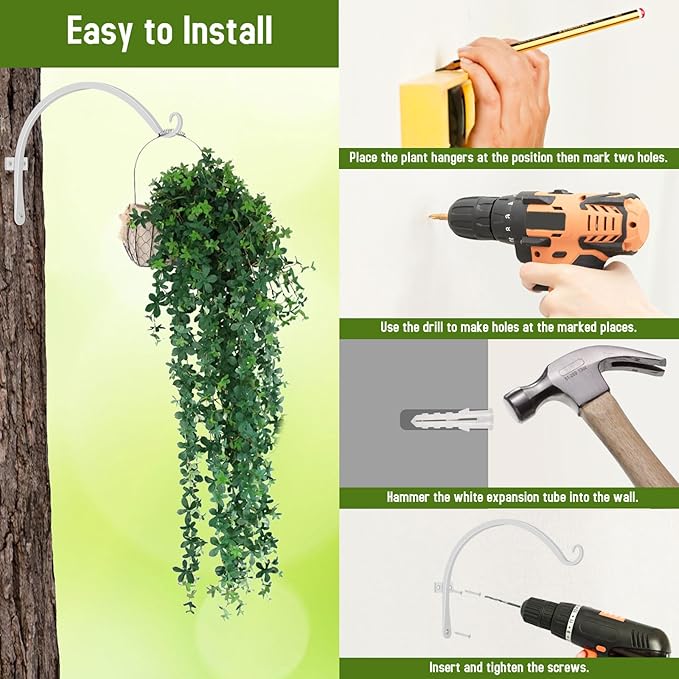 Easy to Install

Place the plant hangers at the position then mark two holes.

Use the drill to make holes at the marked places.

Hammer the white expansion tube into the wall.

Insert and tighten the screws.