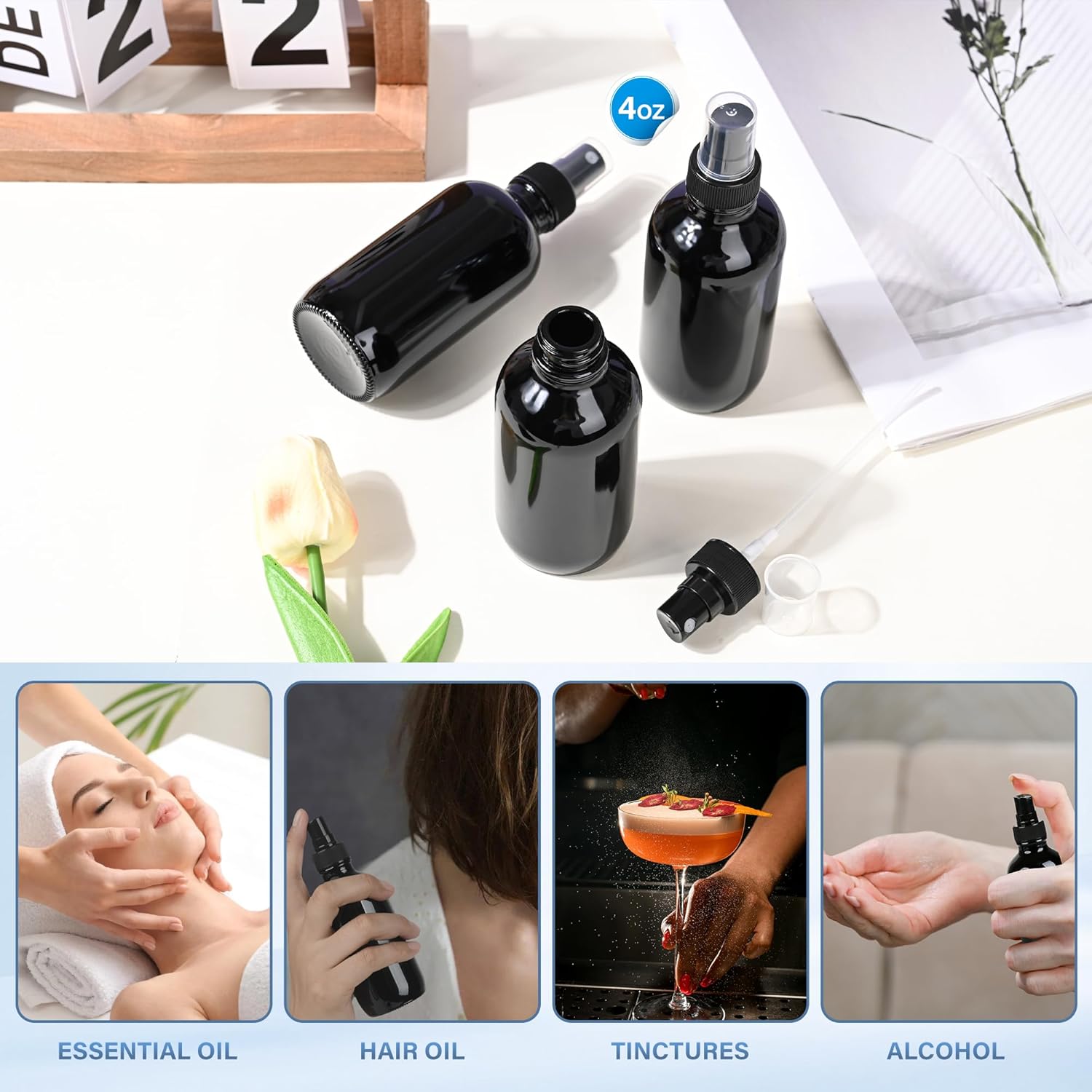 DE 2 2

4oz

ESSENTIAL OIL

HAIR OIL

TINCTURES

ALCOHOL