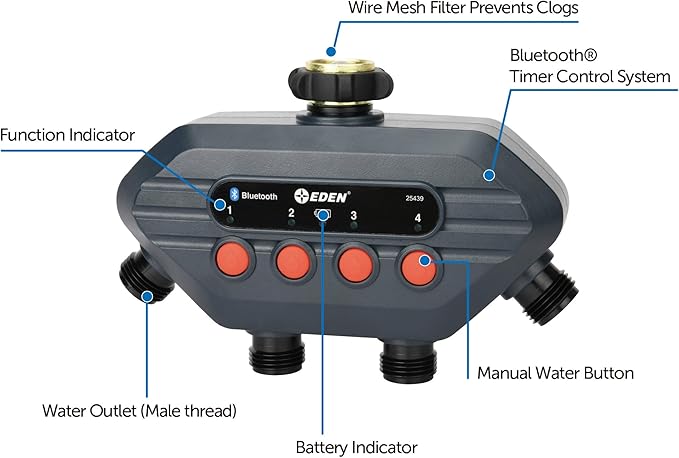 Wire Mesh Filter Prevents Clogs

Bluetooth®
Timer Control System

Function Indicator

Bluetooth
EDEN®
25439
1
2
3
4

Manual Water Button

Water Outlet (Male thread)

Battery Indicator