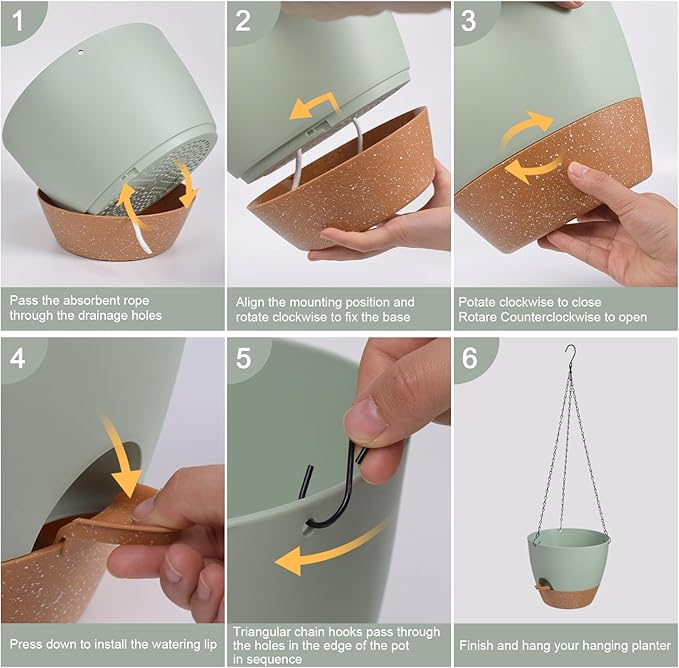 1

Pass the absorbent rope through the drainage holes

2

Align the mounting position and rotate clockwise to fix the base

3

Potate clockwise to close
Rotare Counterclockwise to open

4

Press down to install the watering lip

5

Triangular chain hooks pass through the holes in the edge of the pot in sequence

6

Finish and hang your hanging planter