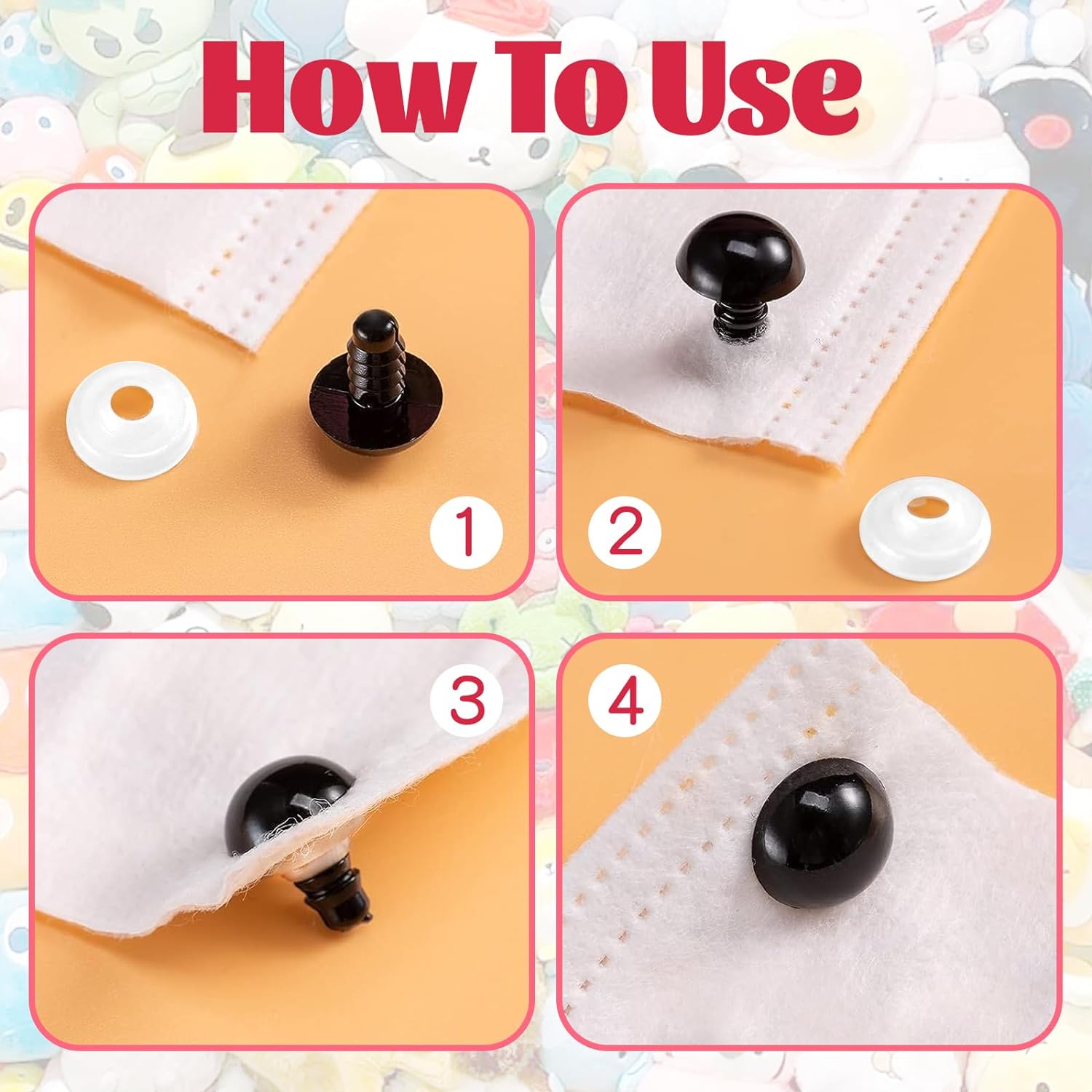 How To Use

1

2

3

4