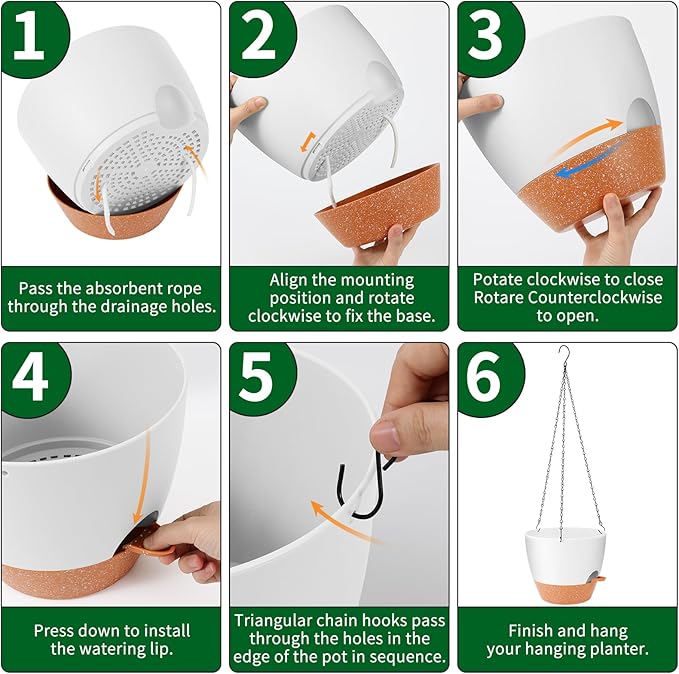 1

Pass the absorbent rope through the drainage holes.

2

Align the mounting position and rotate clockwise to fix the base.

3

Potate clockwise to close Rotare Counterclockwise to open.

4

Press down to install the watering lip.

5

Triangular chain hooks pass through the holes in the edge of the pot in sequence.

6

Finish and hang your hanging planter.