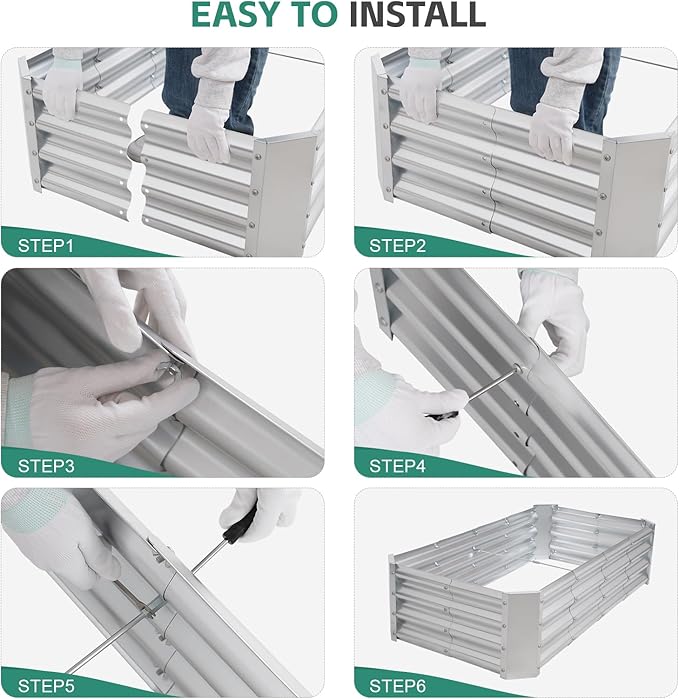 EASY TO INSTALL

STEP1

STEP2

STEP3

STEP4

STEP5

STEP6