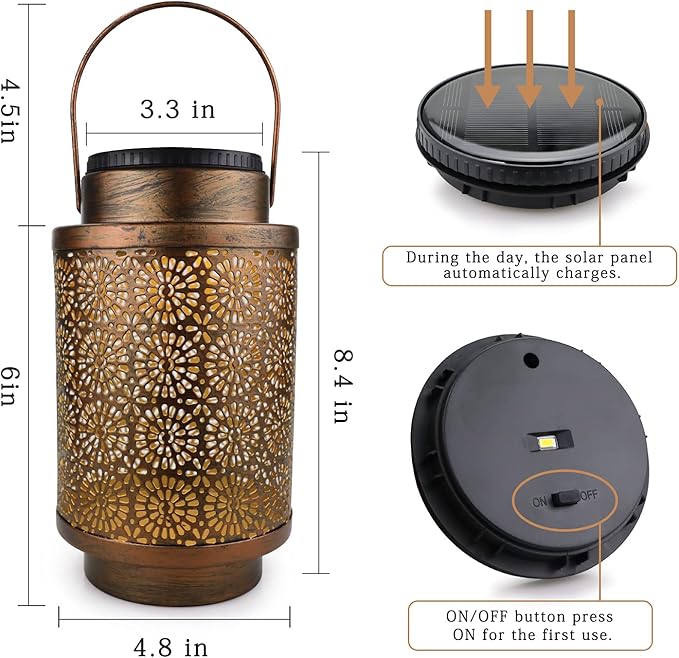 4.5in

3.3 in

6in

8.4 in

4.8 in

During the day, the solar panel automatically charges.

ON OFF

ON/OFF button press ON for the first use.