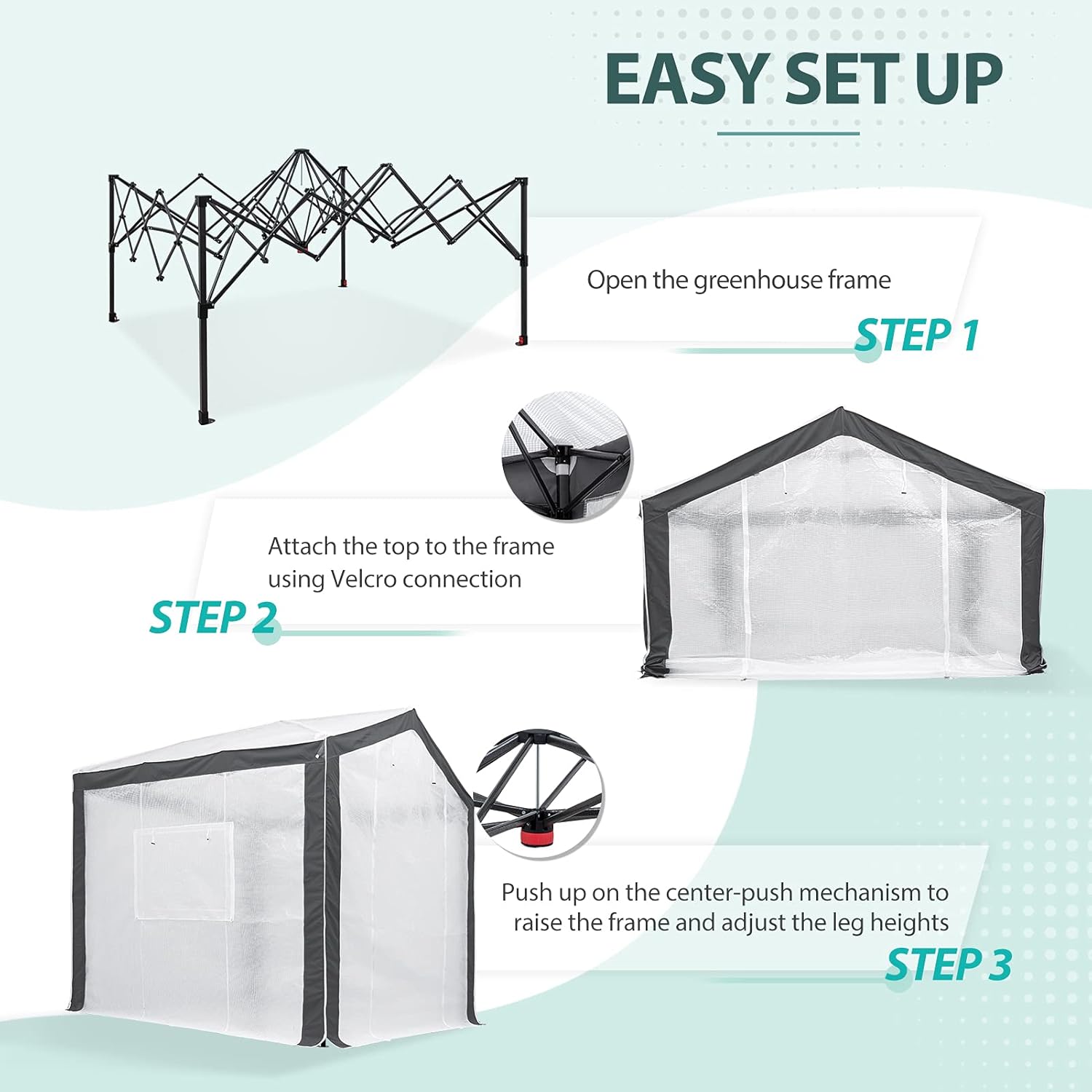 EASY SET UP

Open the greenhouse frame

STEP 1

Attach the top to the frame using Velcro connection

STEP 2

Push up on the center-push mechanism to raise the frame and adjust the leg heights

STEP 3