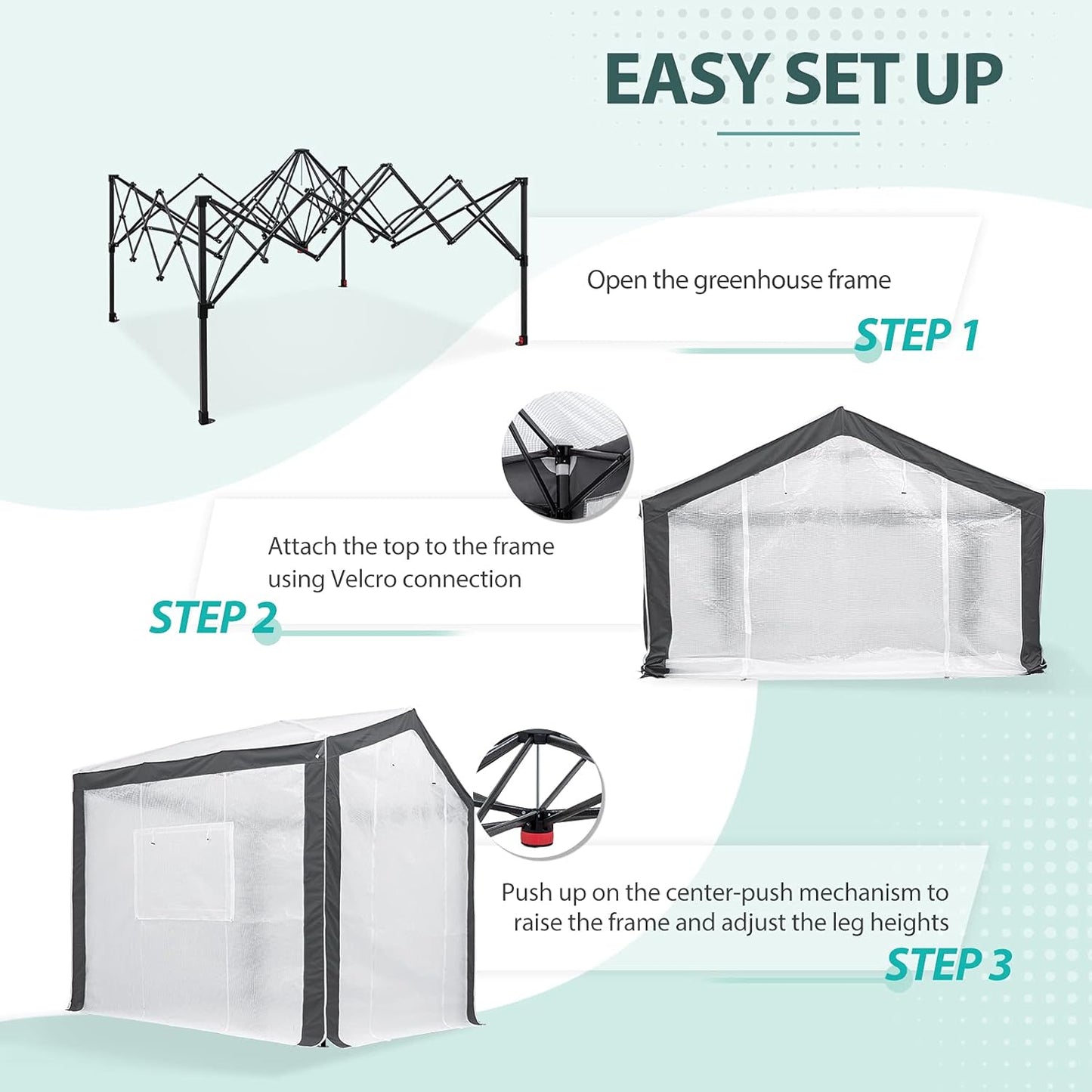 EASY SET UP

Open the greenhouse frame

STEP 1

Attach the top to the frame using Velcro connection

STEP 2

Push up on the center-push mechanism to raise the frame and adjust the leg heights

STEP 3