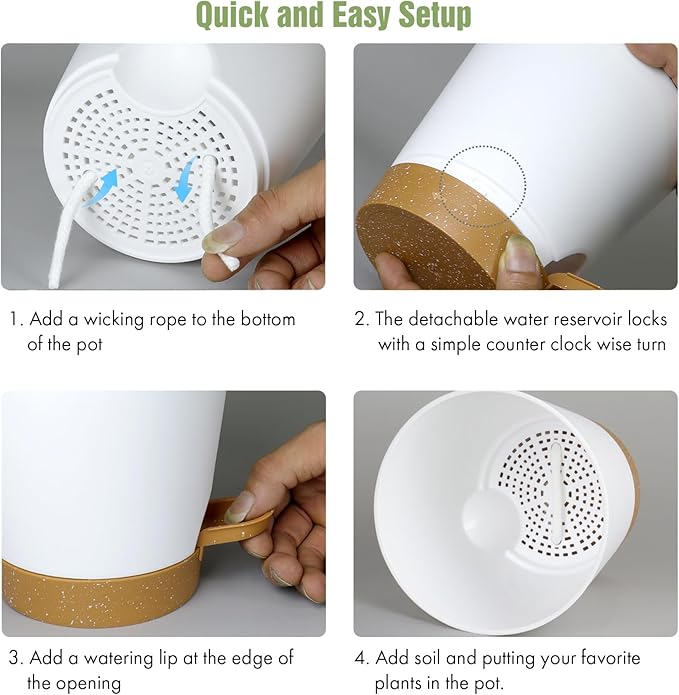 Quick and Easy Setup

1. Add a wicking rope to the bottom of the pot

2. The detachable water reservoir locks with a simple counter clock wise turn

3. Add a watering lip at the edge of the opening

4. Add soil and putting your favorite plants in the pot.