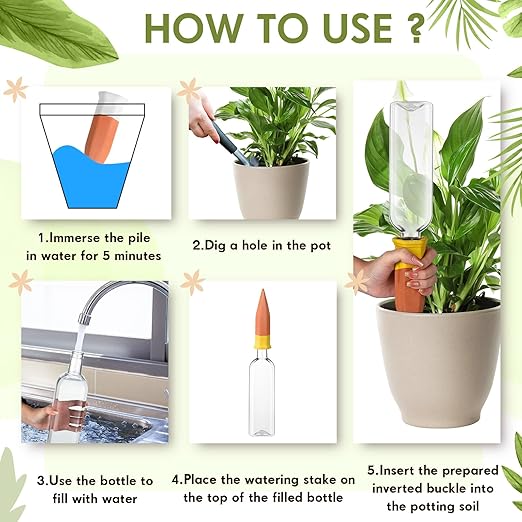 HOW TO USE ?

1.Immerse the pile in water for 5 minutes

2.Dig a hole in the pot

3.Use the bottle to fill with water

4.Place the watering stake on the top of the filled bottle

5.Insert the prepared inverted buckle into the potting soil