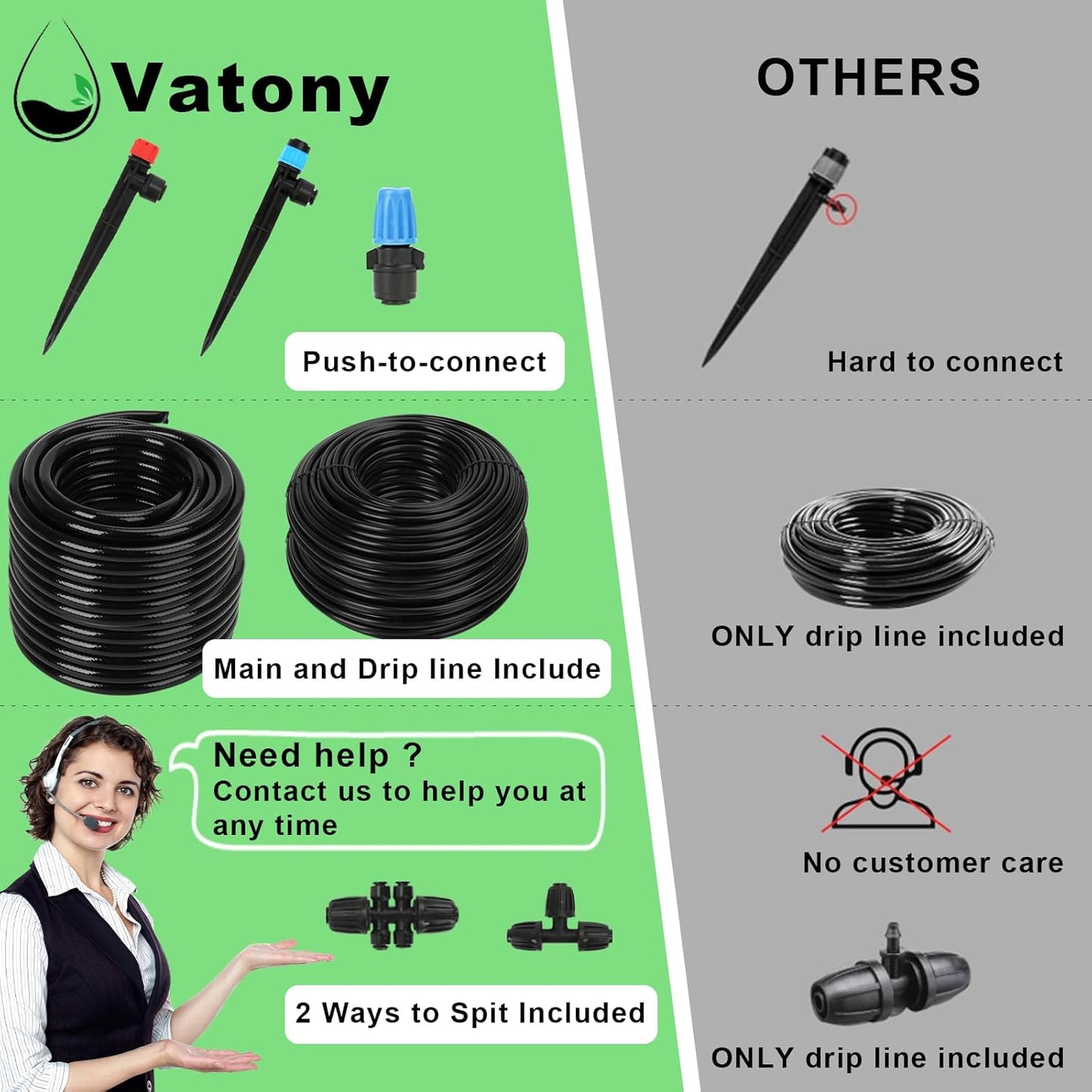 Vatony

Push-to-connect

Main and Drip line Include

Need help ?
Contact us to help you at any time

2 Ways to Spit Included

OTHERS

Hard to connect

ONLY drip line included

No customer care

ONLY drip line included