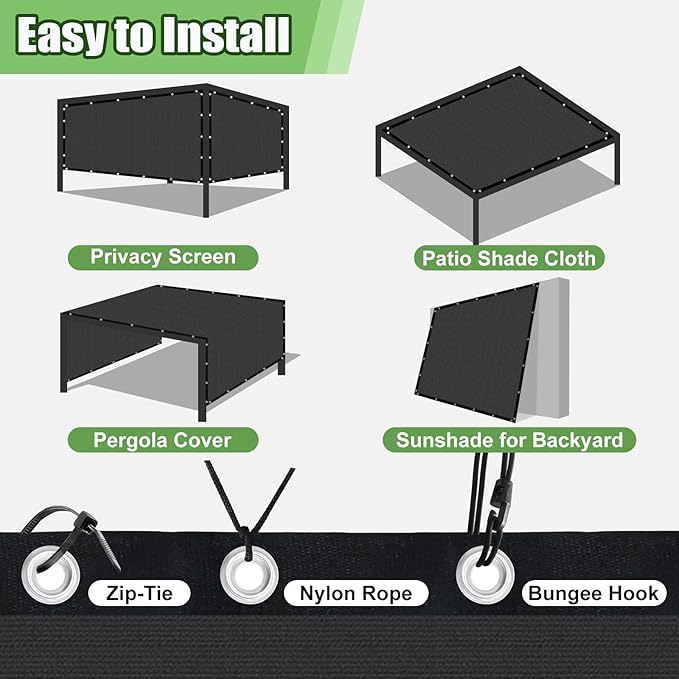 Easy to Install

Privacy Screen

Patio Shade Cloth

Pergola Cover

Sunshade for Backyard

Zip-Tie

Nylon Rope

Bungee Hook