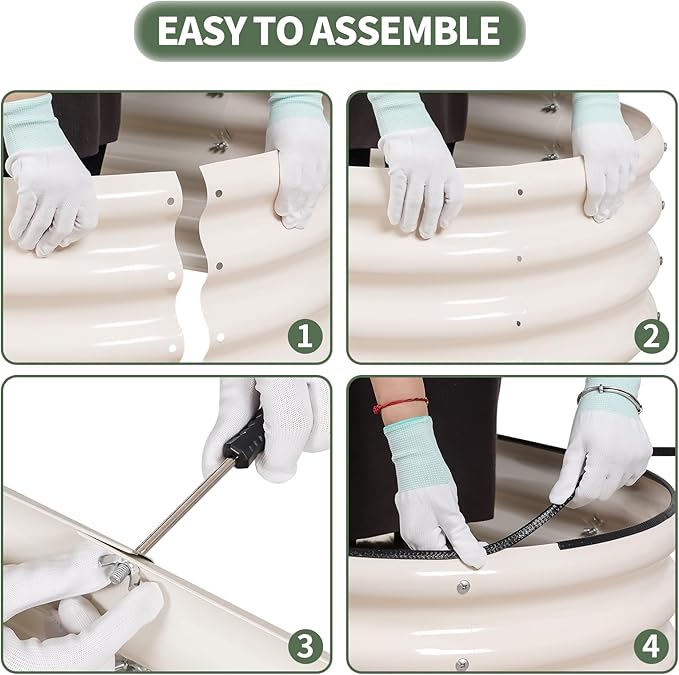 EASY TO ASSEMBLE

1

2

3

4