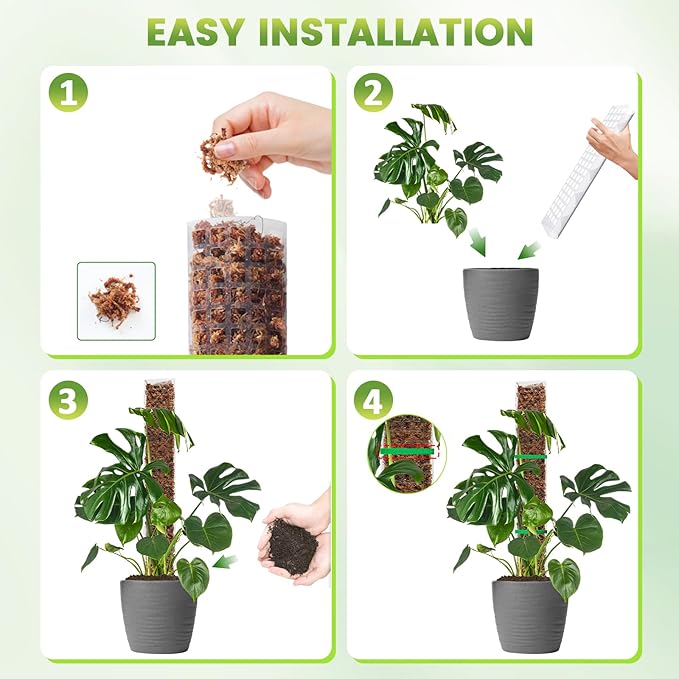 EASY INSTALLATION

1

2

3

4