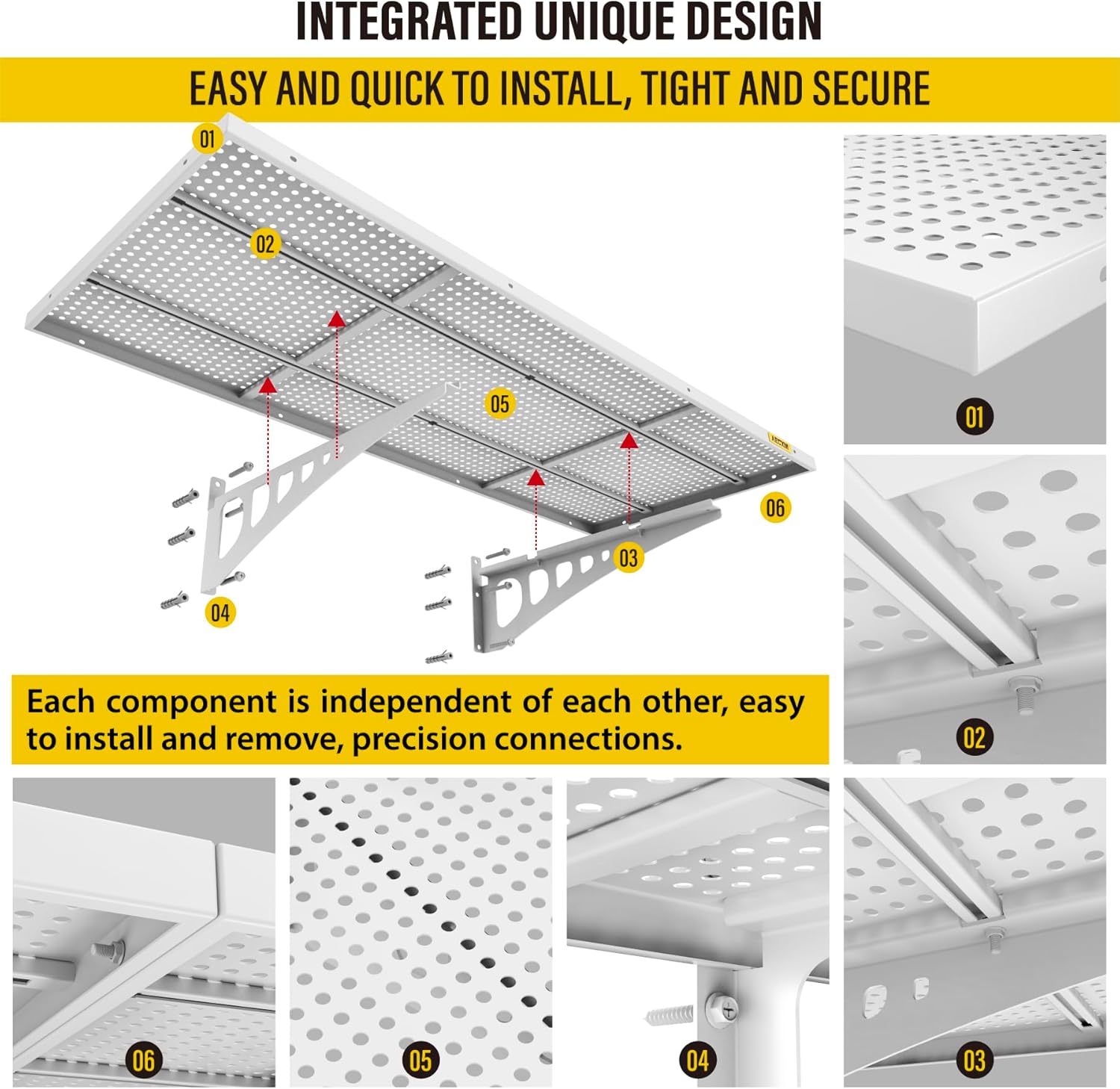 INTEGRATED UNIQUE DESIGN

EASY AND QUICK TO INSTALL, TIGHT AND SECURE

01

02

05

06

03

04

01

02

Each component is independent of each other, easy to install and remove, precision connections.

06

05

04

03