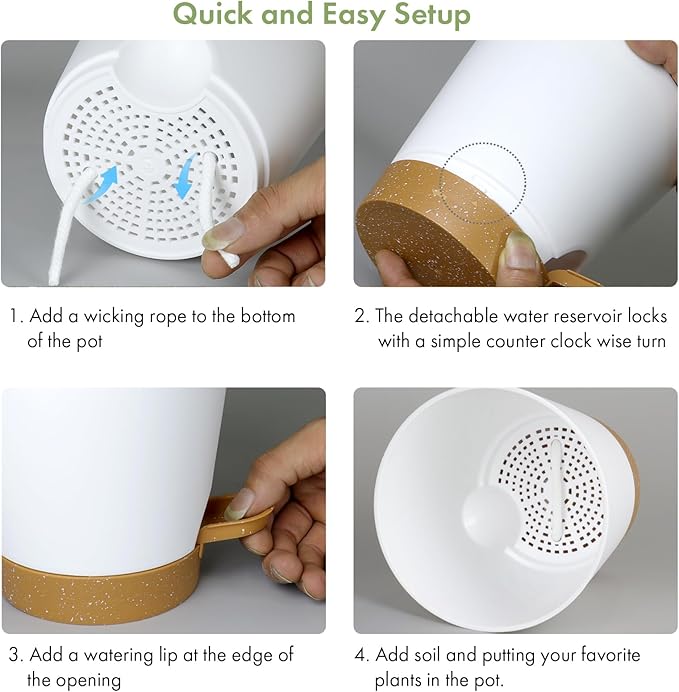 Quick and Easy Setup

1. Add a wicking rope to the bottom of the pot

2. The detachable water reservoir locks with a simple counter clock wise turn

3. Add a watering lip at the edge of the opening

4. Add soil and putting your favorite plants in the pot.