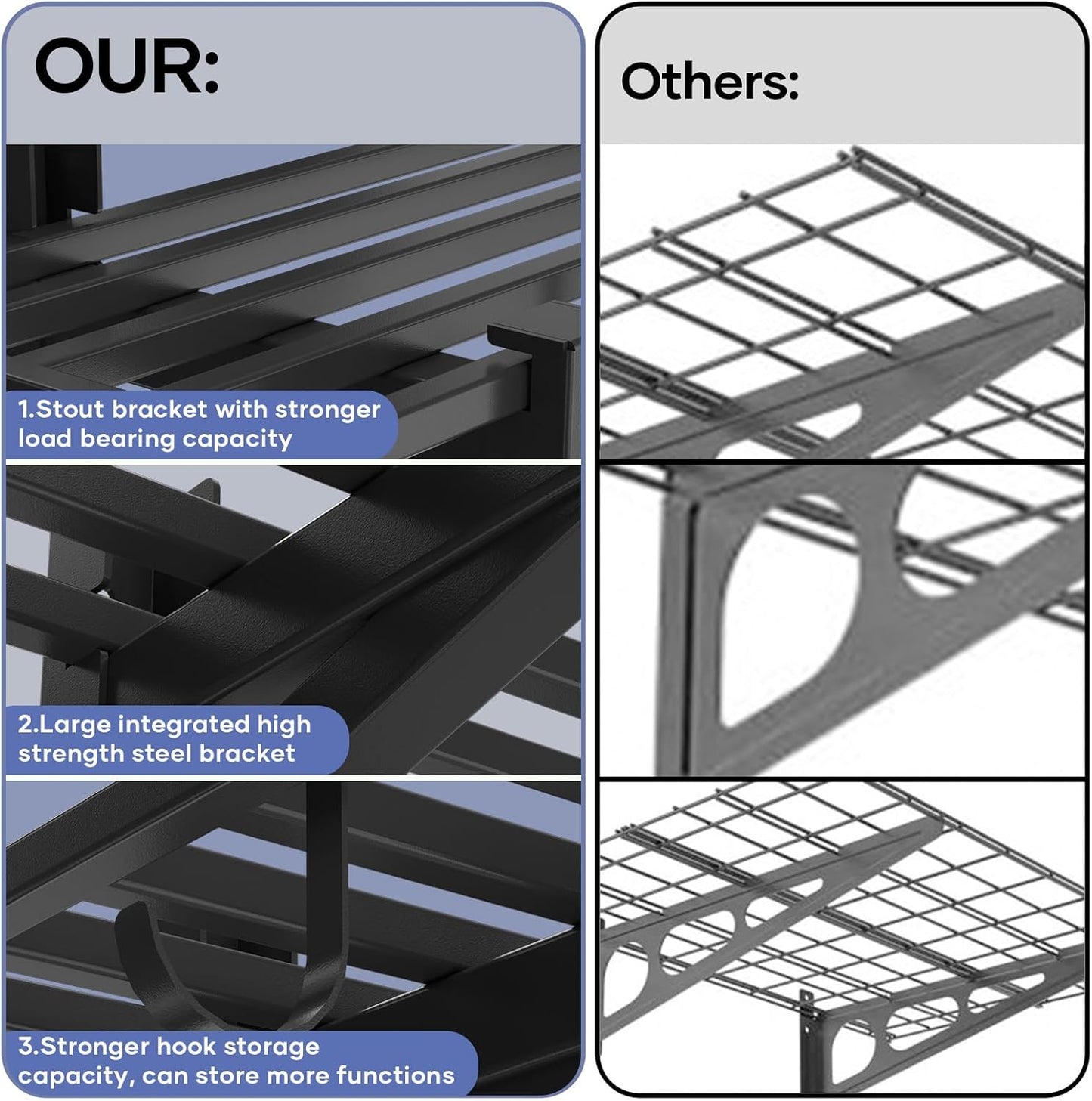 OUR:

1.Stout bracket with stronger load bearing capacity

2.Large integrated high strength steel bracket

3.Stronger hook storage capacity, can store more functions

Others: