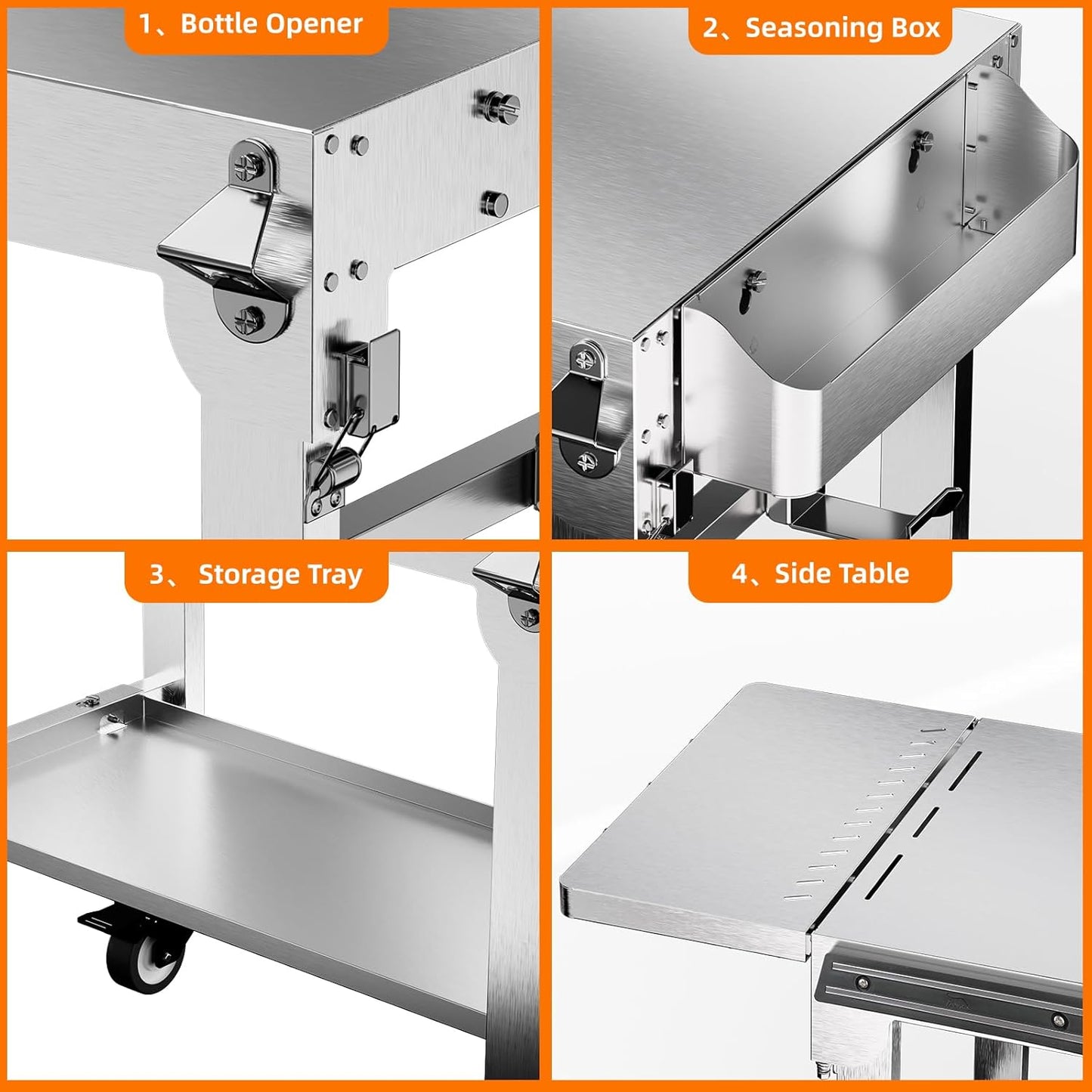 1、Bottle Opener

2、Seasoning Box

3、 Storage Tray

4、Side Table