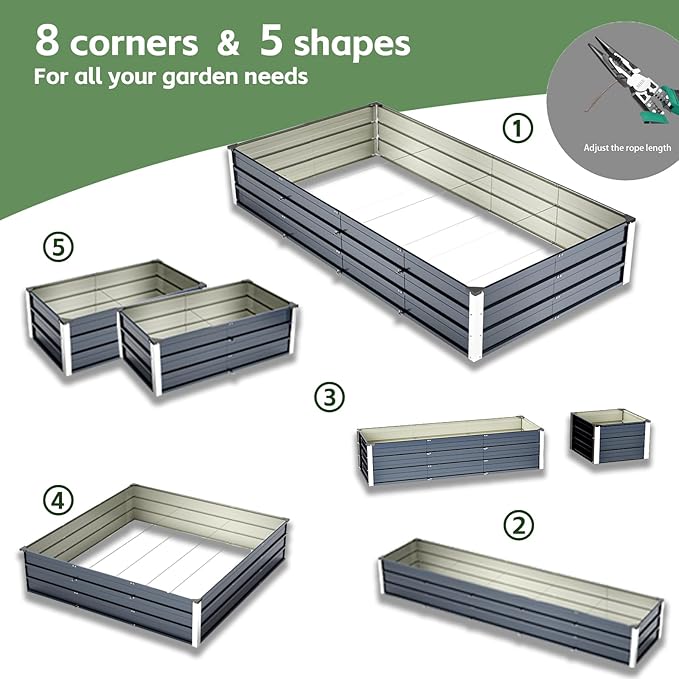 8 corners & 5 shapes
For all your garden needs

Adjust the rope length

①

⑤

③

④

②