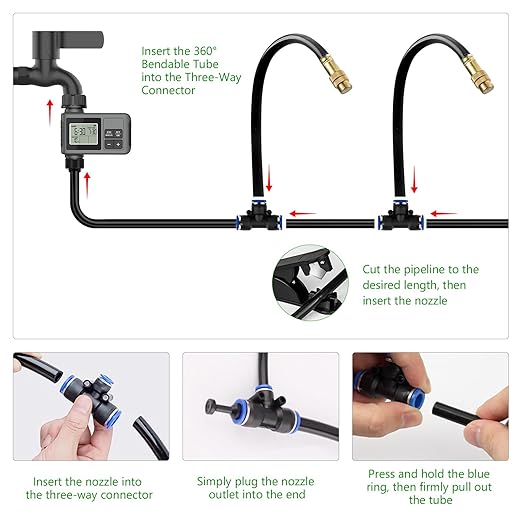 Insert the 360° Bendable Tube into the Three-Way Connector

6:30

Cut the pipeline to the desired length, then insert the nozzle

Insert the nozzle into the three-way connector

Simply plug the nozzle outlet into the end

Press and hold the blue ring, then firmly pull out the tube