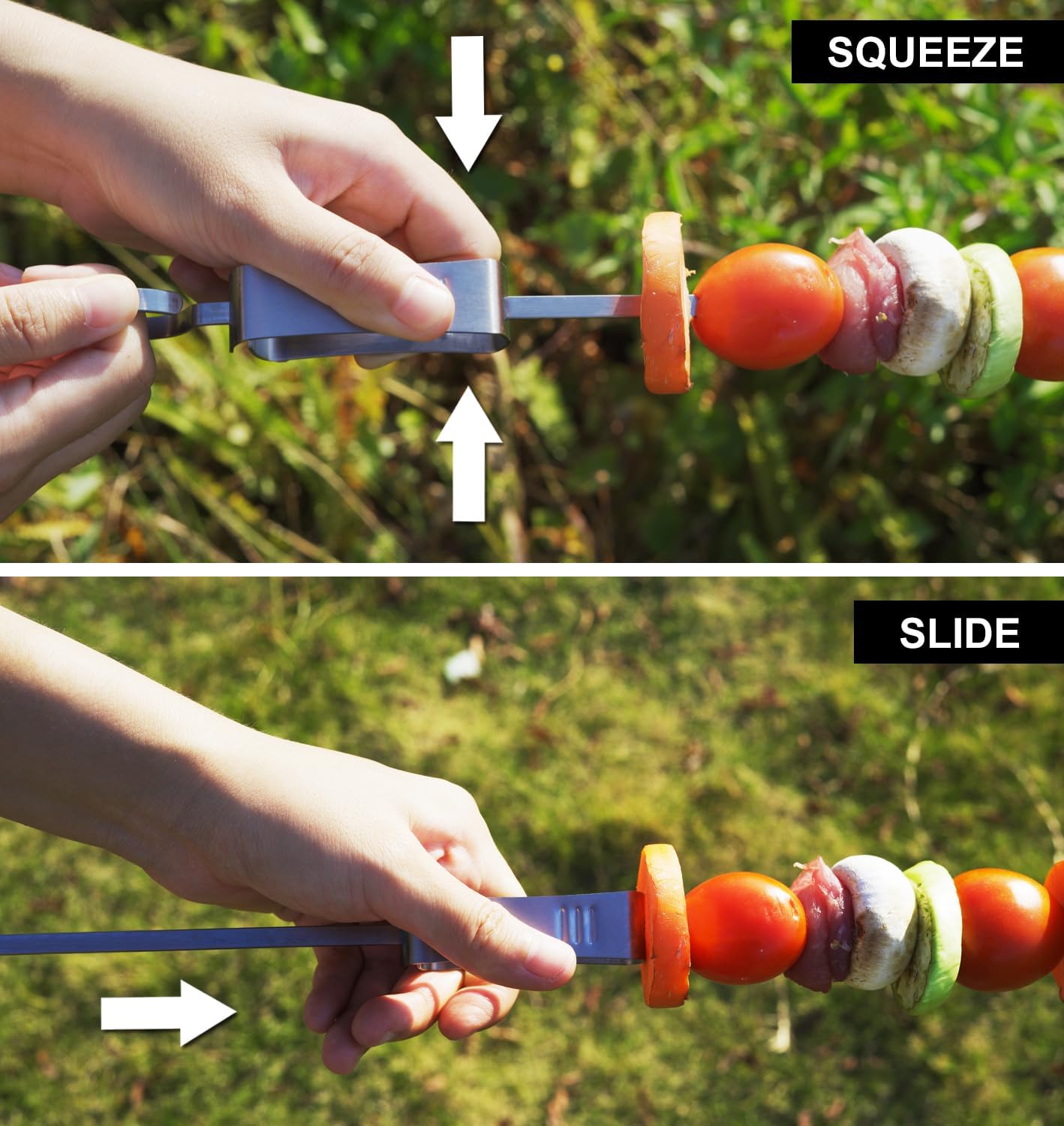 SQUEEZE

SLIDE