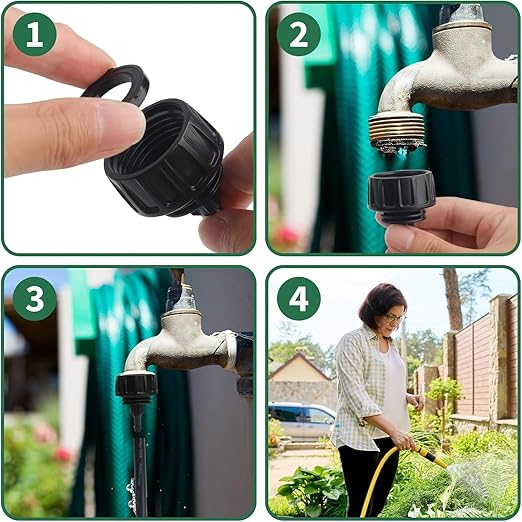 1

2

3

4