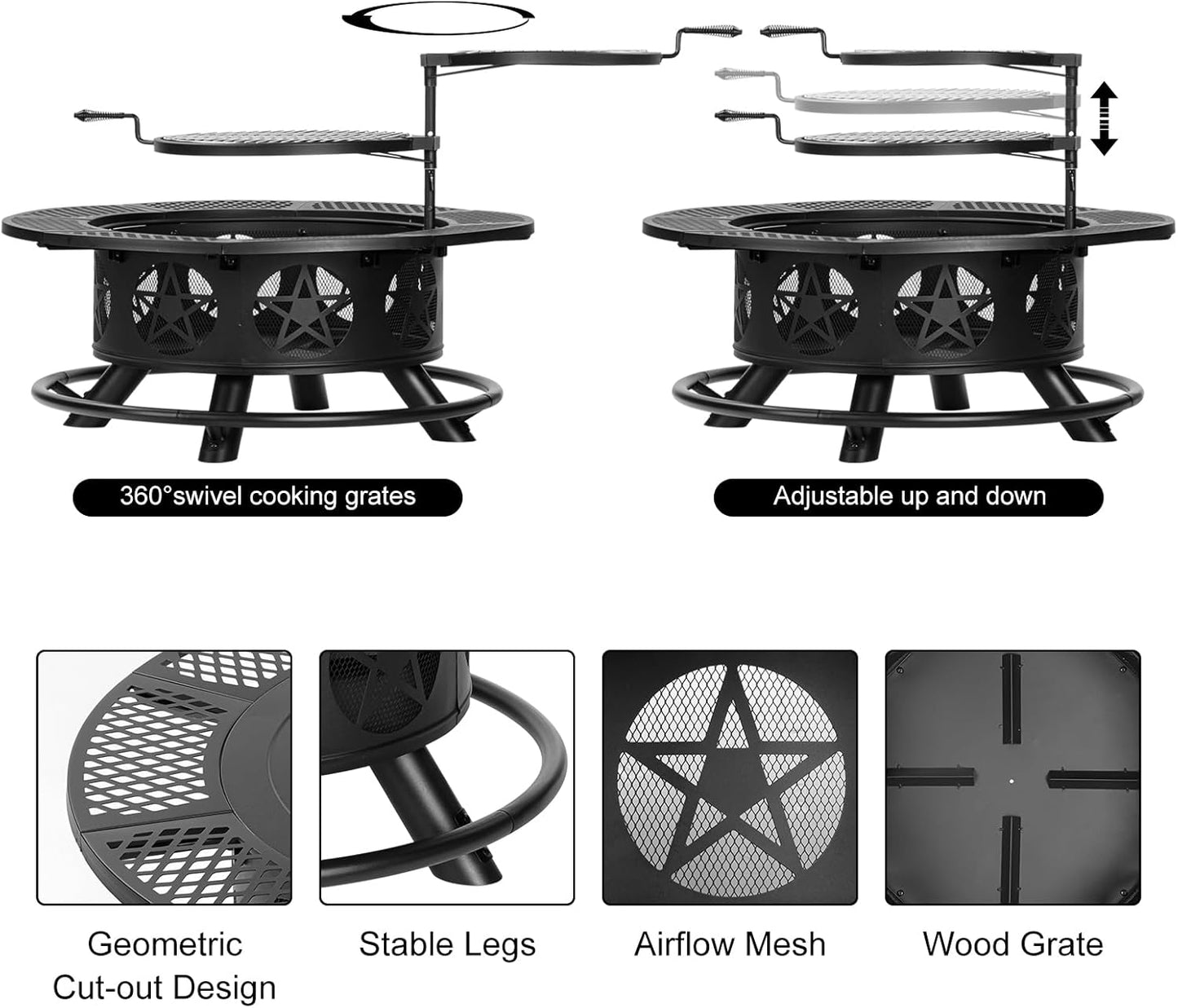 360°swivel cooking grates

Adjustable up and down

Geometric Cut-out Design

Stable Legs

Airflow Mesh

Wood Grate