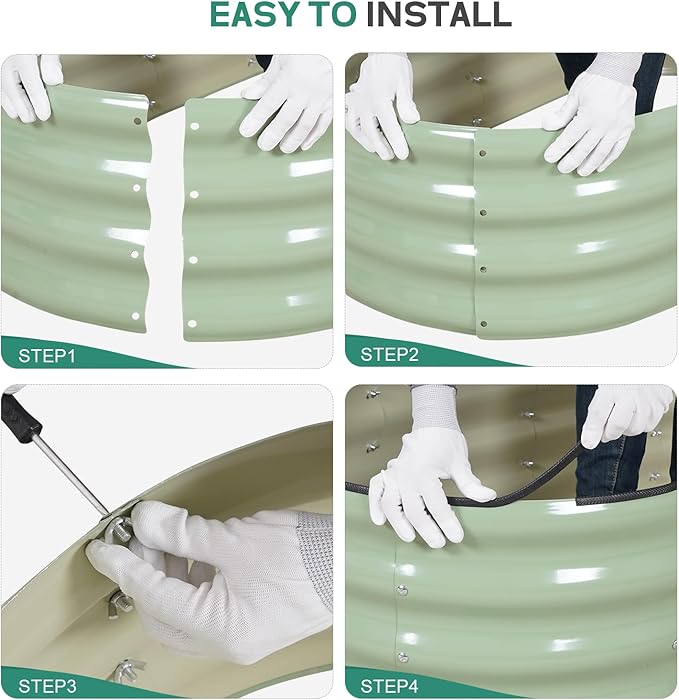 EASY TO INSTALL

STEP1

STEP2

STEP3

STEP4