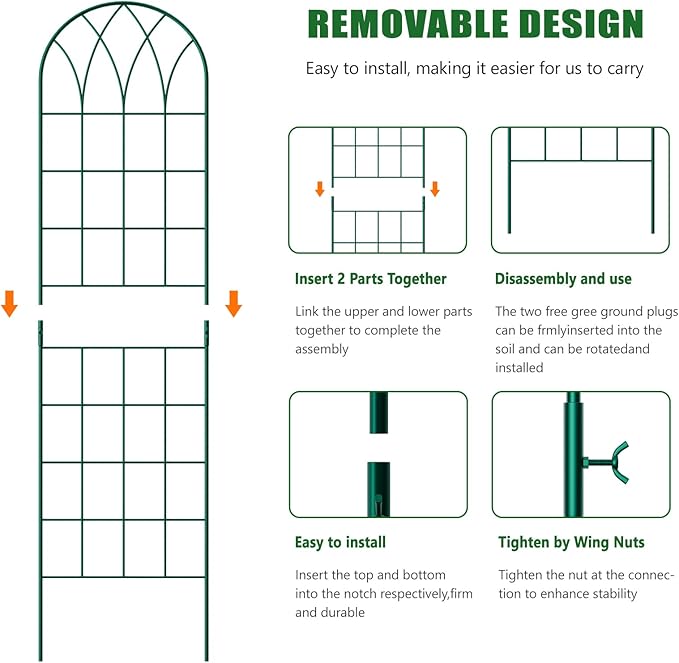 REMOVABLE DESIGN

Easy to install, making it easier for us to carry

Insert 2 Parts Together

Link the upper and lower parts together to complete the assembly

Disassembly and use

The two free gree ground plugs can be frmlyinserted into the soil and can be rotatedand installed

Easy to install

Insert the top and bottom into the notch respectively,firm and durable

Tighten by Wing Nuts

Tighten the nut at the connection to enhance stability