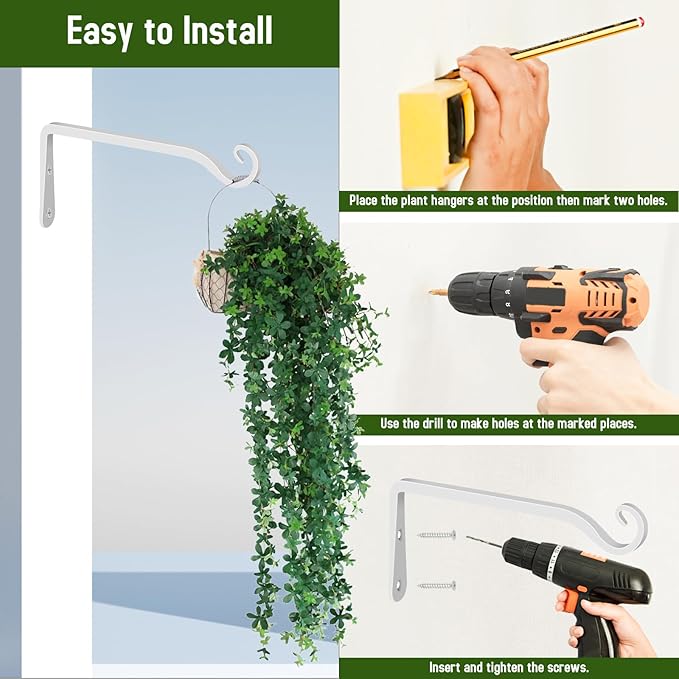 Easy to Install

Place the plant hangers at the position then mark two holes.

Use the drill to make holes at the marked places.

Insert and tighten the screws.