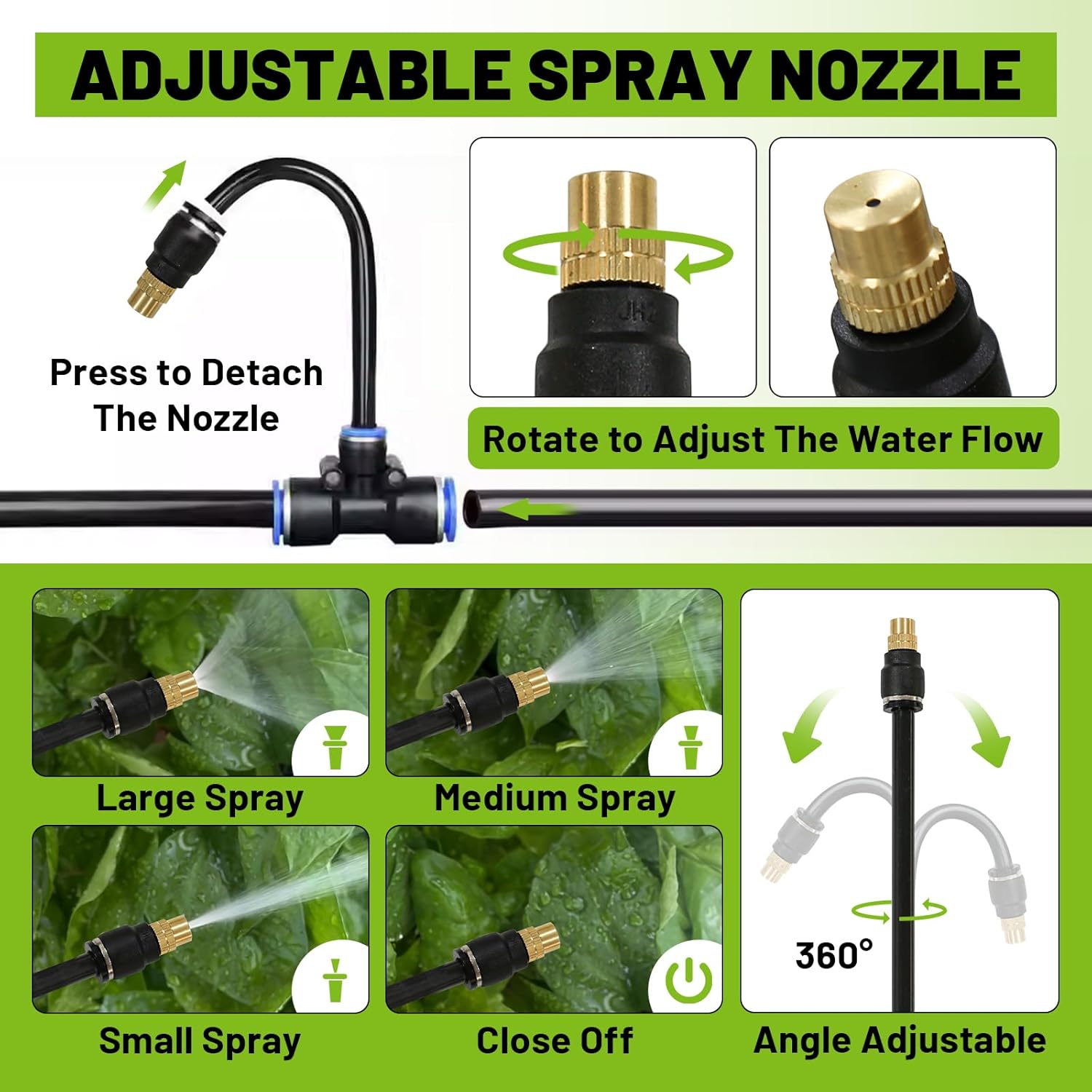 ADJUSTABLE SPRAY NOZZLE

Press to Detach The Nozzle

Rotate to Adjust The Water Flow

Large Spray

Medium Spray

Small Spray

Close Off

360°

Angle Adjustable