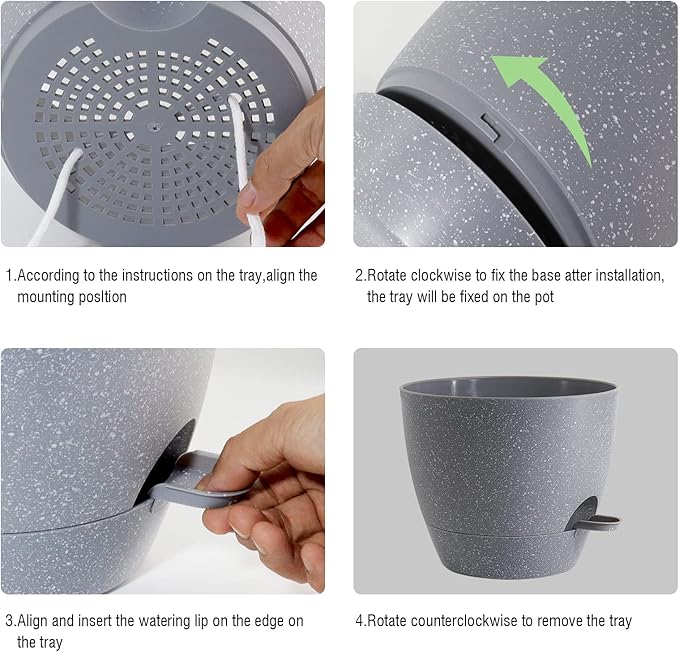 1.According to the instructions on the tray,align the mounting posltion

2.Rotate clockwise to fix the base atter installation, the tray will be fixed on the pot

3.Align and insert the watering lip on the edge on the tray

4.Rotate counterclockwise to remove the tray